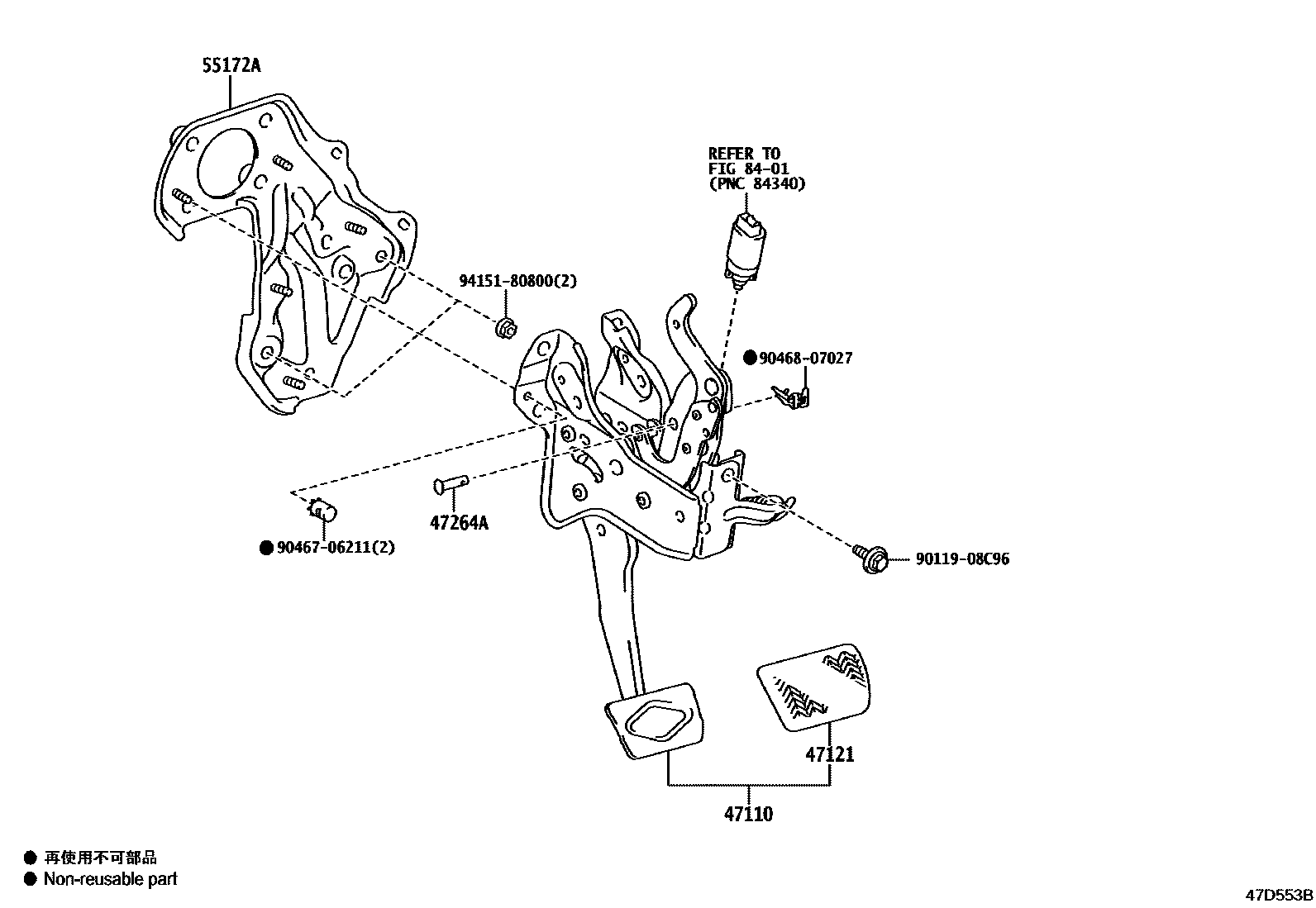 55172A

REFER TO
FIG 84-01
(PNC 84340)

94151-80800(2)

● 90468-07027

47264A

● 90467-06211(2)

90119-08C96

47121

47110

● 再使用不可部品
● Non-reusable part

47D553B