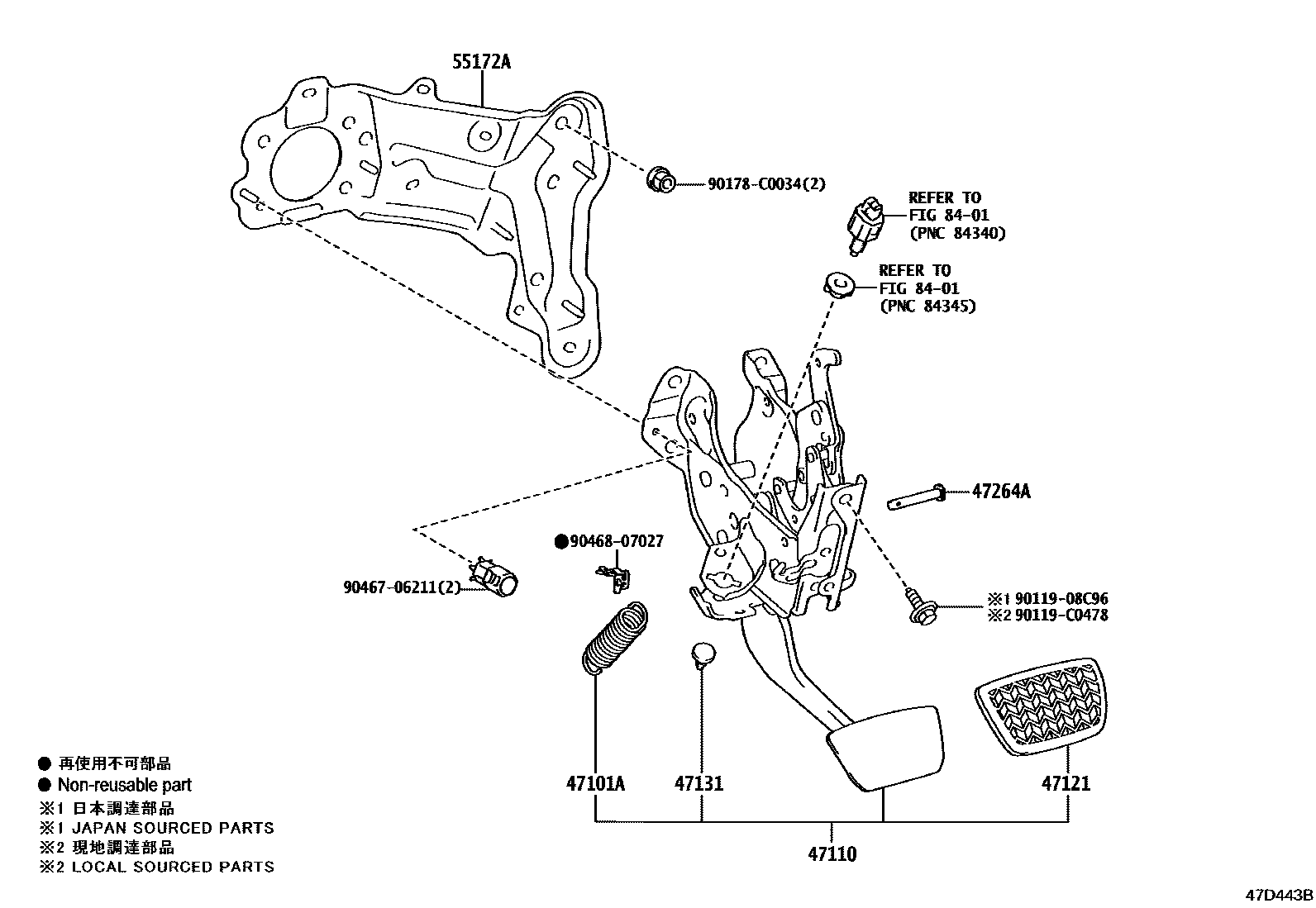 55172A

90178-C0034(2)

REFER TO
FIG 84-01
(PNC 84340)

REFER TO
FIG 84-01
(PNC 84345)

47264A

●90468-07027

90467-06211(2)

※1 90119-08C96
※2 90119-C0478

47101A

47131

47121

47110

● 再使用不可部品
● Non-reusable part
※1 日本調達部品
※1 JAPAN SOURCED PARTS
※2 現地調達部品
※2 LOCAL SOURCED PARTS

47D443B