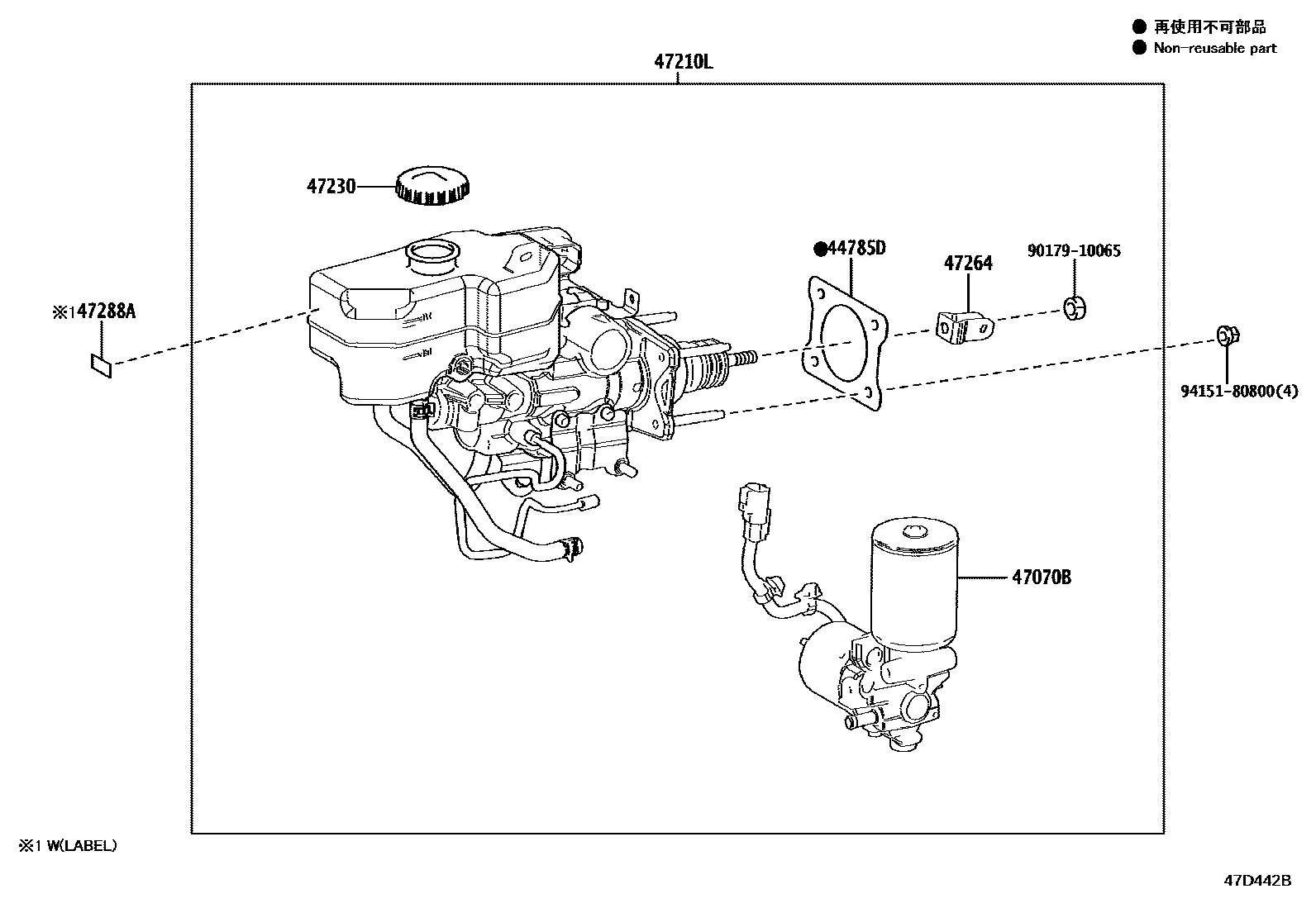 ● 再使用不可部品
● Non-reusable part

47210L

47230

●44785D

47264

90179-10065

※147288A

94151-80800(4)

47070B

※1 W(LABEL)

47D442B