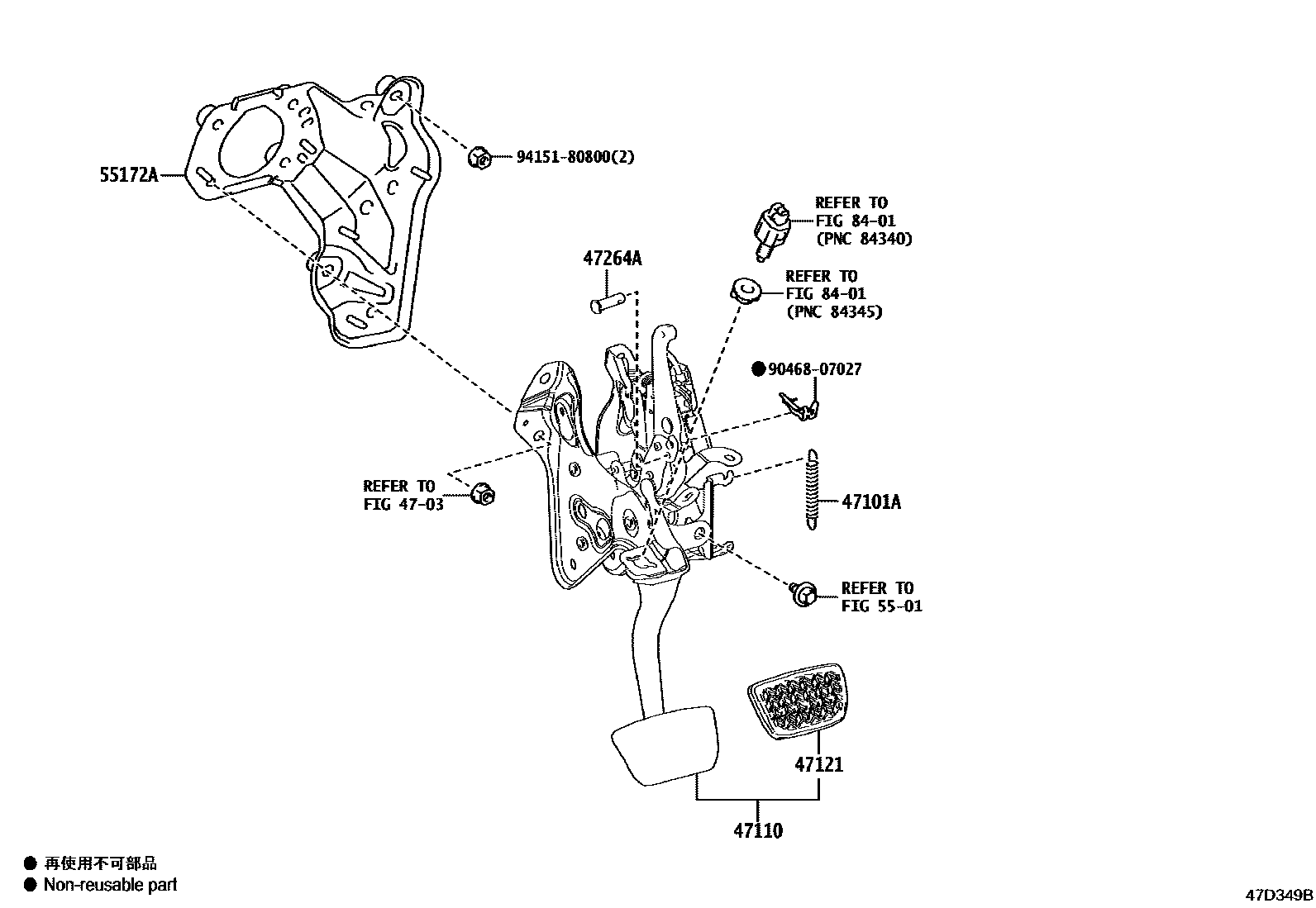 55172A

94151-80800(2)

REFER TO
FIG 84-01
(PNC 84340)

47264A

REFER TO
FIG 84-01
(PNC 84345)

● 90468-07027

REFER TO
FIG 47-03

47101A

REFER TO
FIG 55-01

47121

47110

● 再使用不可部品
● Non-reusable part

47D349B