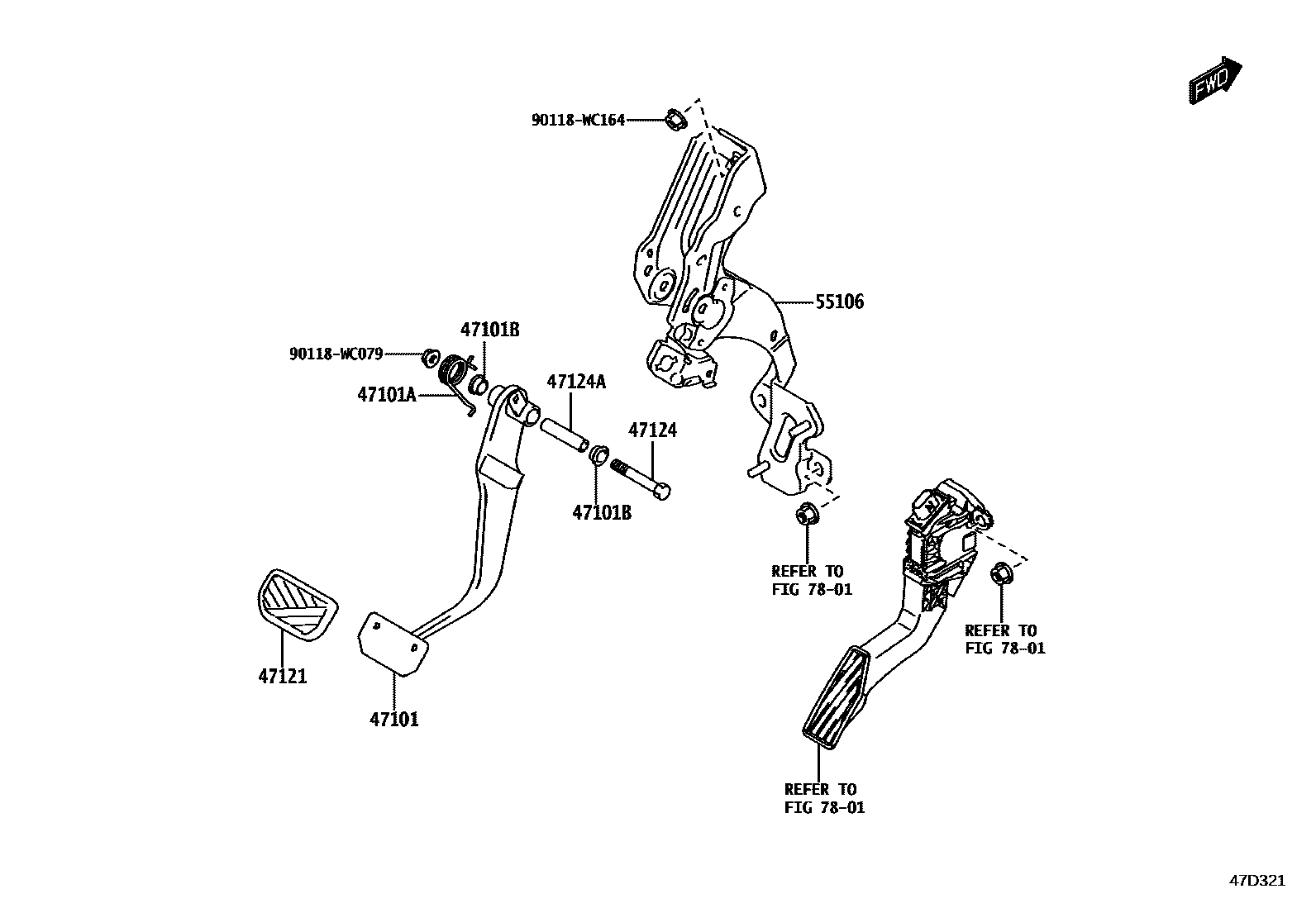 FWD

90118-WC164

55106

47101B

90118-WC079

47101A

47124A

47124

47101B

REFER TO
FIG 78-01

REFER TO
FIG 78-01

47121

47101

REFER TO
FIG 78-01

47D321