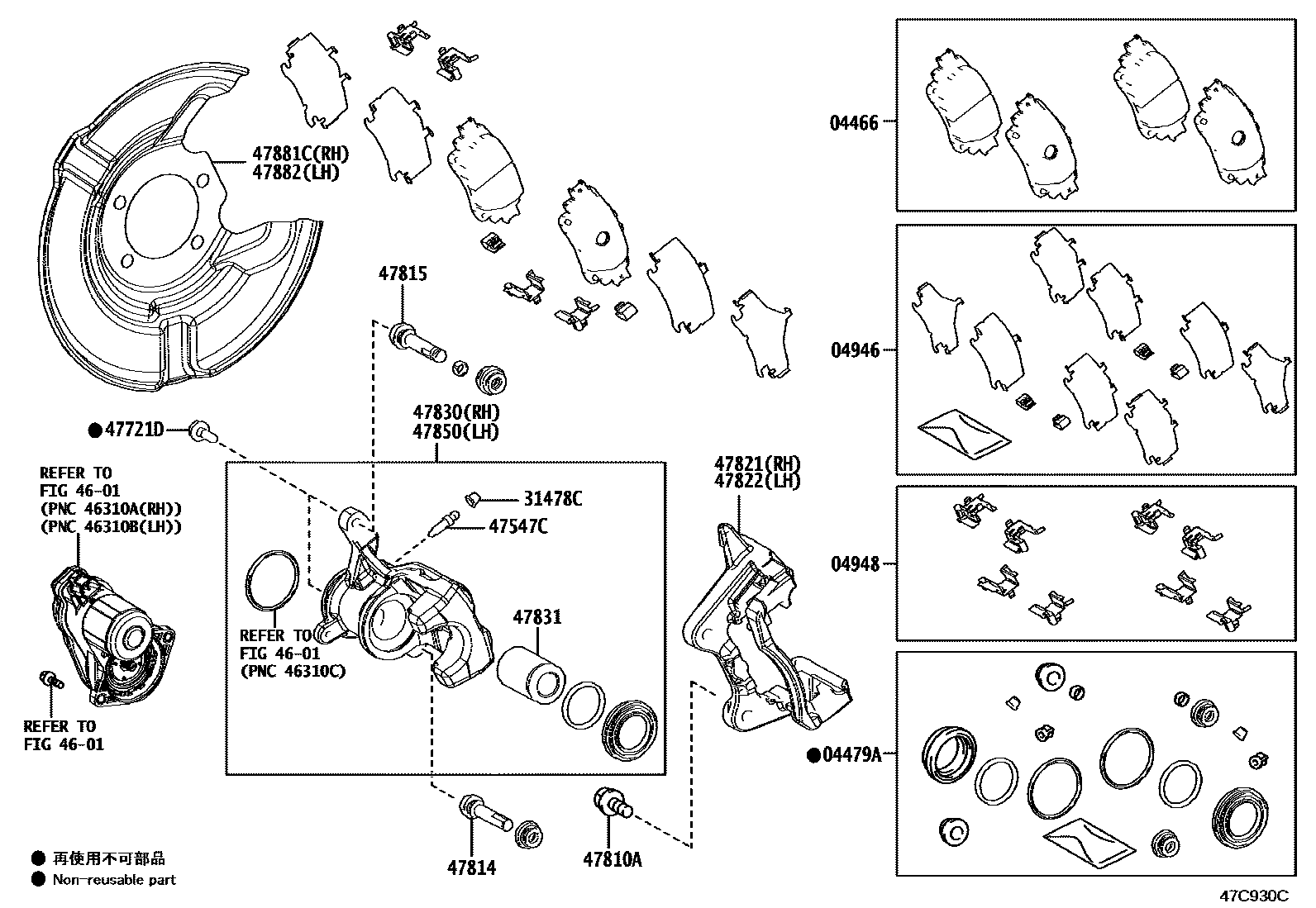 47881C(RH)
47882(LH)

47815

47830(RH)
47850(LH)

●47721D

REFER TO
FIG 46-01
(PNC 46310A(RH))
(PNC 46310B(LH))

31478C

47547C

47821(RH)
47822(LH)

REFER TO
FIG 46-01
(PNC 46310C)

47831

REFER TO
FIG 46-01

47814

47810A

04466

04946

04948

●04479A

● 再使用不可部品
● Non-reusable part

47C930C