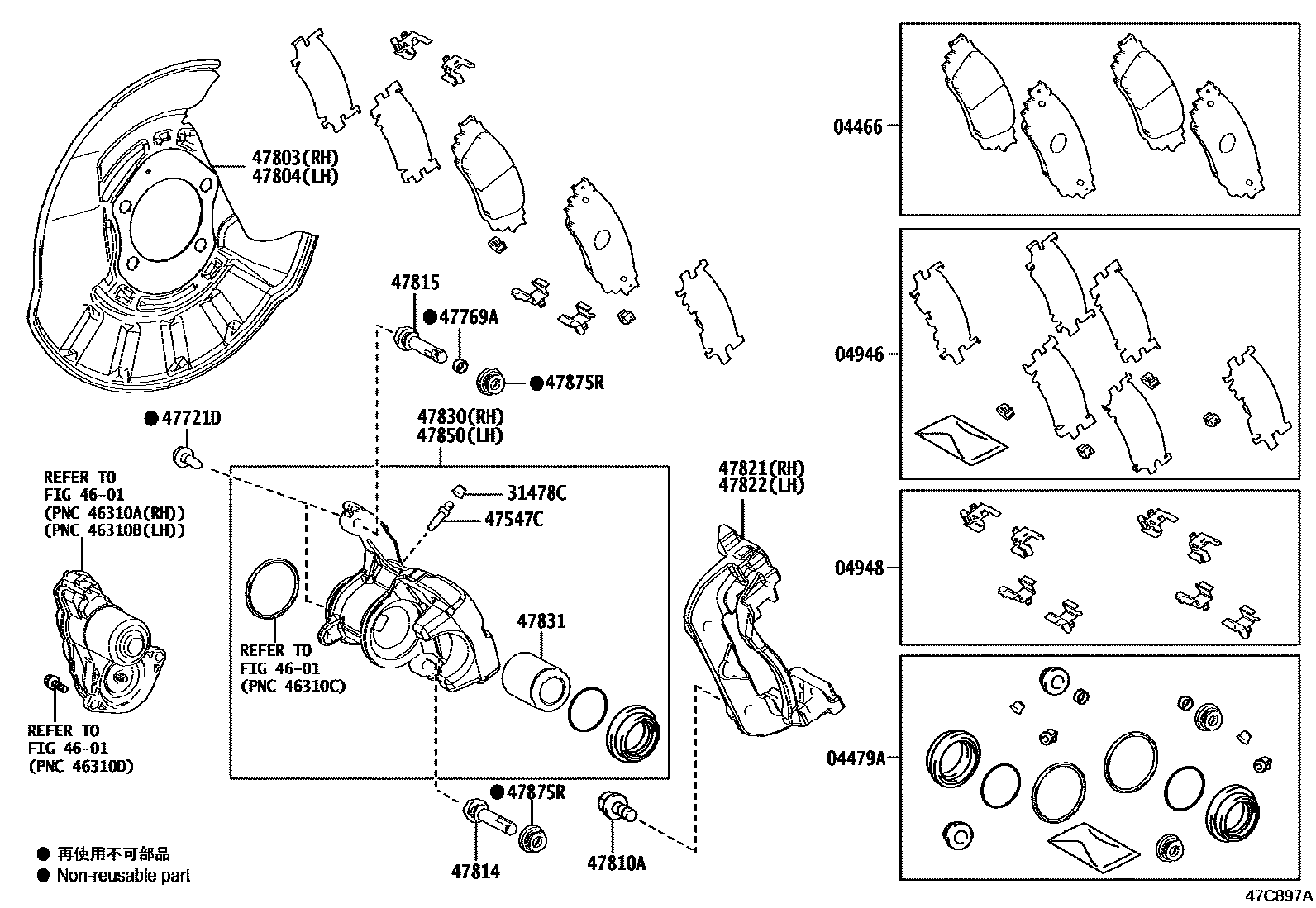 47803(RH)
47804(LH)

47815
● 47769A
● 47875R

● 47721D

47830(RH)
47850(LH)

REFER TO
FIG 46-01
(PNC 46310A(RH))
(PNC 46310B(LH))

31478C
47547C

47821(RH)
47822(LH)

REFER TO
FIG 46-01
(PNC 46310C)

47831

REFER TO
FIG 46-01
(PNC 46310D)

● 47875R

47814
47810A

● 再使用不可部品
● Non-reusable part

04466
04946
04948
04479A

47C897A