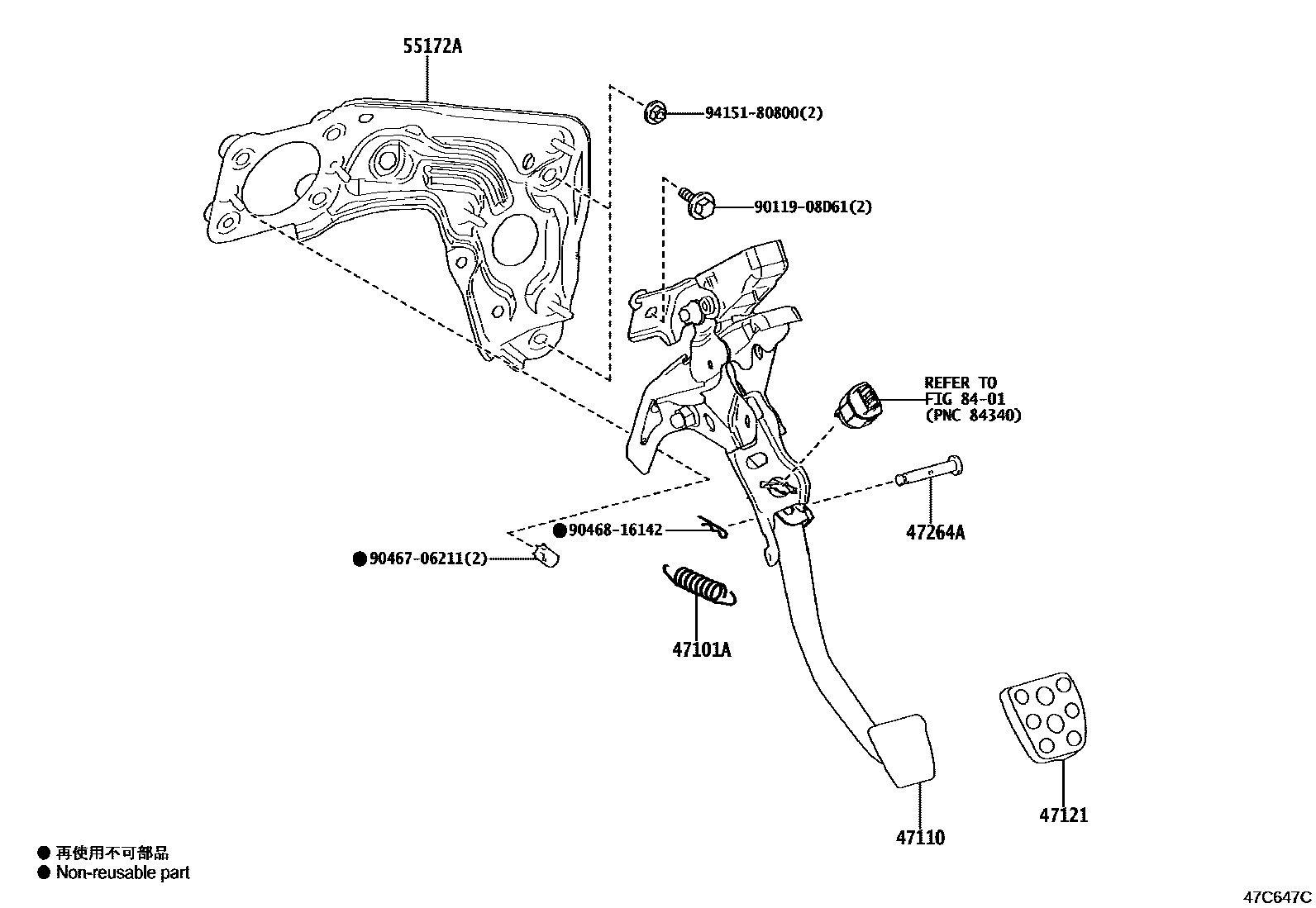 55172A

94151-80800(2)

90119-08D61(2)

REFER TO
FIG 84-01
(PNC 84340)

47264A

● 90468-16142

● 90467-06211(2)

47101A

47110

47121

● 再使用不可部品
● Non-reusable part

47C647C