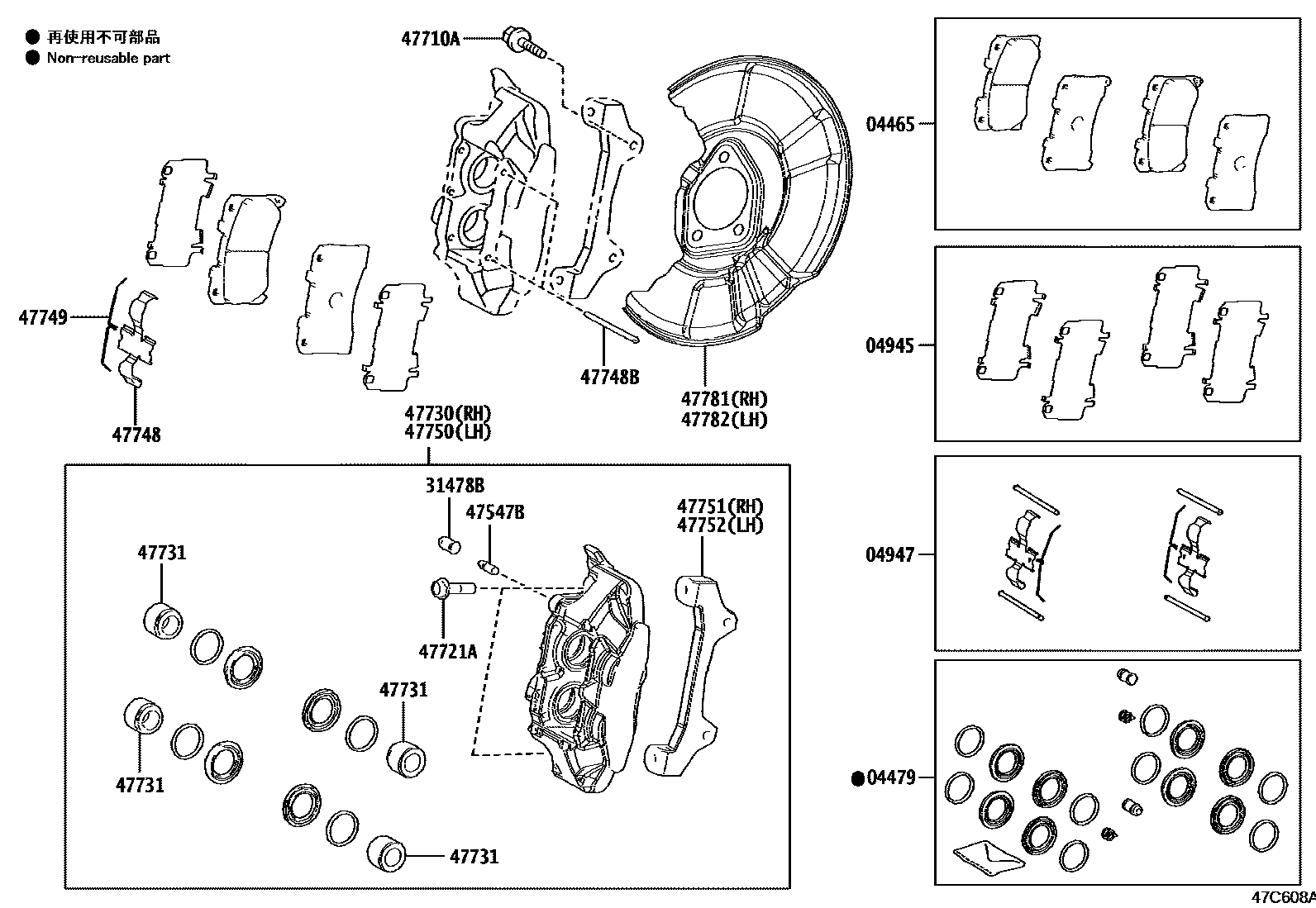 ● 再使用不可部品
● Non-reusable part

47710A

47749

47748

47748B

47781(RH)
47782(LH)

47730(RH)
47750(LH)

31478B

47547B

47751(RH)
47752(LH)

47731

47721A

47731

47731

47731

04465

04945

04947

●04479

47C608A