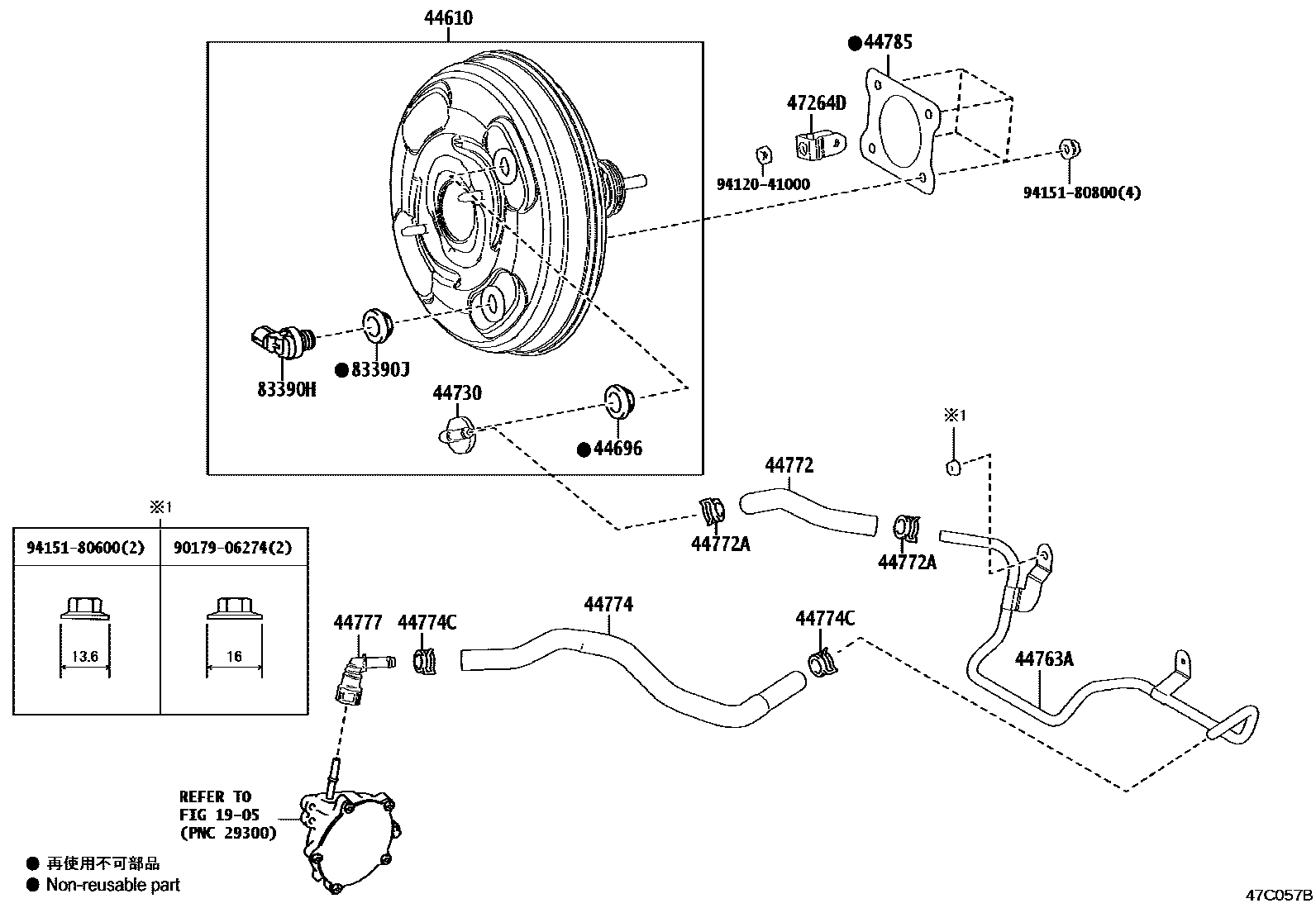 44610

●44785

47264D

94120-41000

94151-80800(4)

83390H

●83390J

44730

●44696

※1

44772

44772A

44772A

※1

| 94151-80600(2) | 90179-06274(2) |
|---|---|
| 13.6 | 16 |

44777

44774C

44774

44774C

44763A

REFER TO FIG 19-05 (PNC 29300)

● 再使用不可部品
● Non-reusable part

47C057B