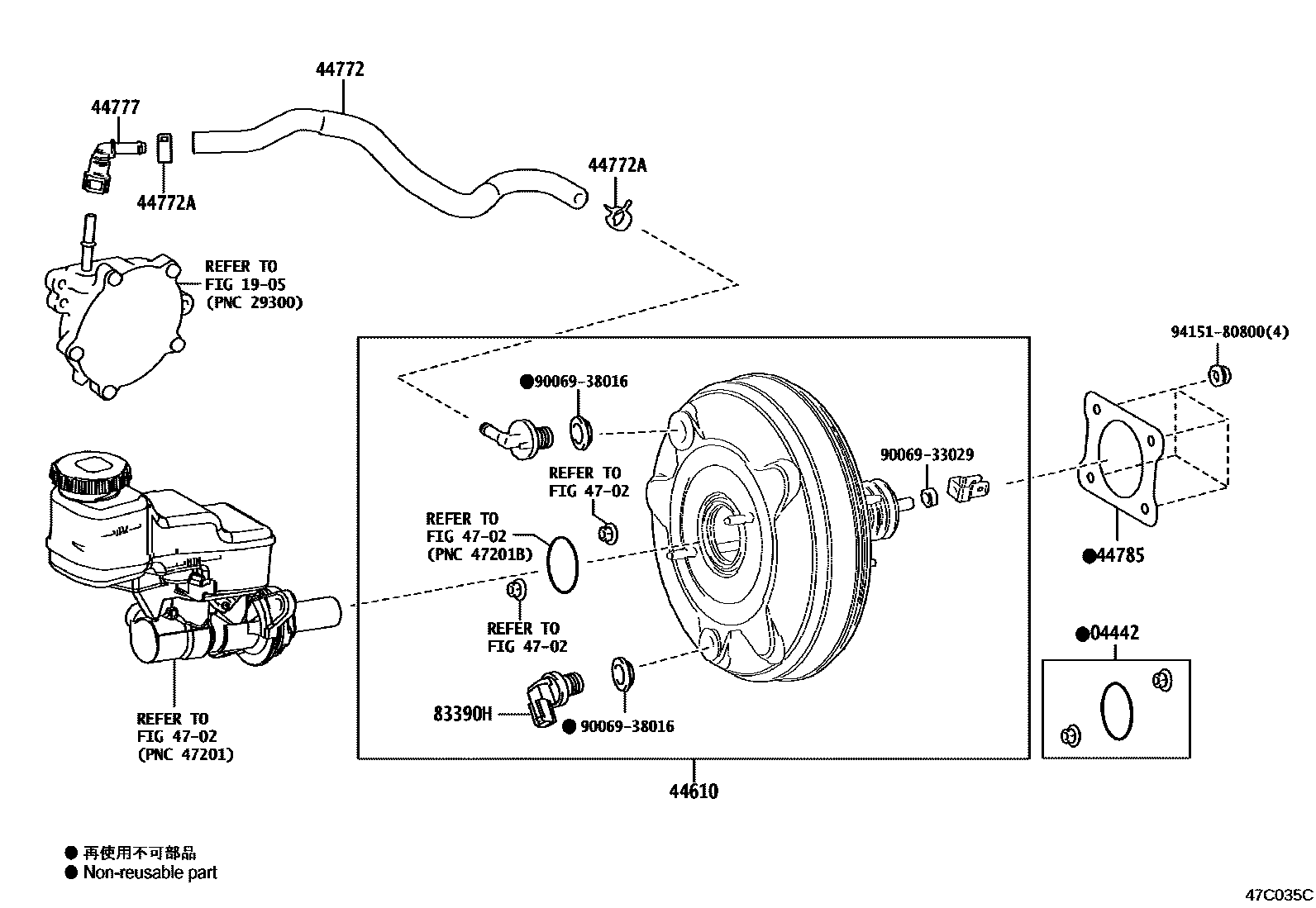 44772

44777

44772A

44772A

REFER TO
FIG 19-05
(PNC 29300)

94151-80800(4)

●90069-38016

90069-33029

REFER TO
FIG 47-02

REFER TO
FIG 47-02
(PNC 47201B)

●44785

REFER TO
FIG 47-02

●04442

83390H

● 90069-38016

REFER TO
FIG 47-02
(PNC 47201)

44610

● 再使用不可部品
● Non-reusable part

47C035C