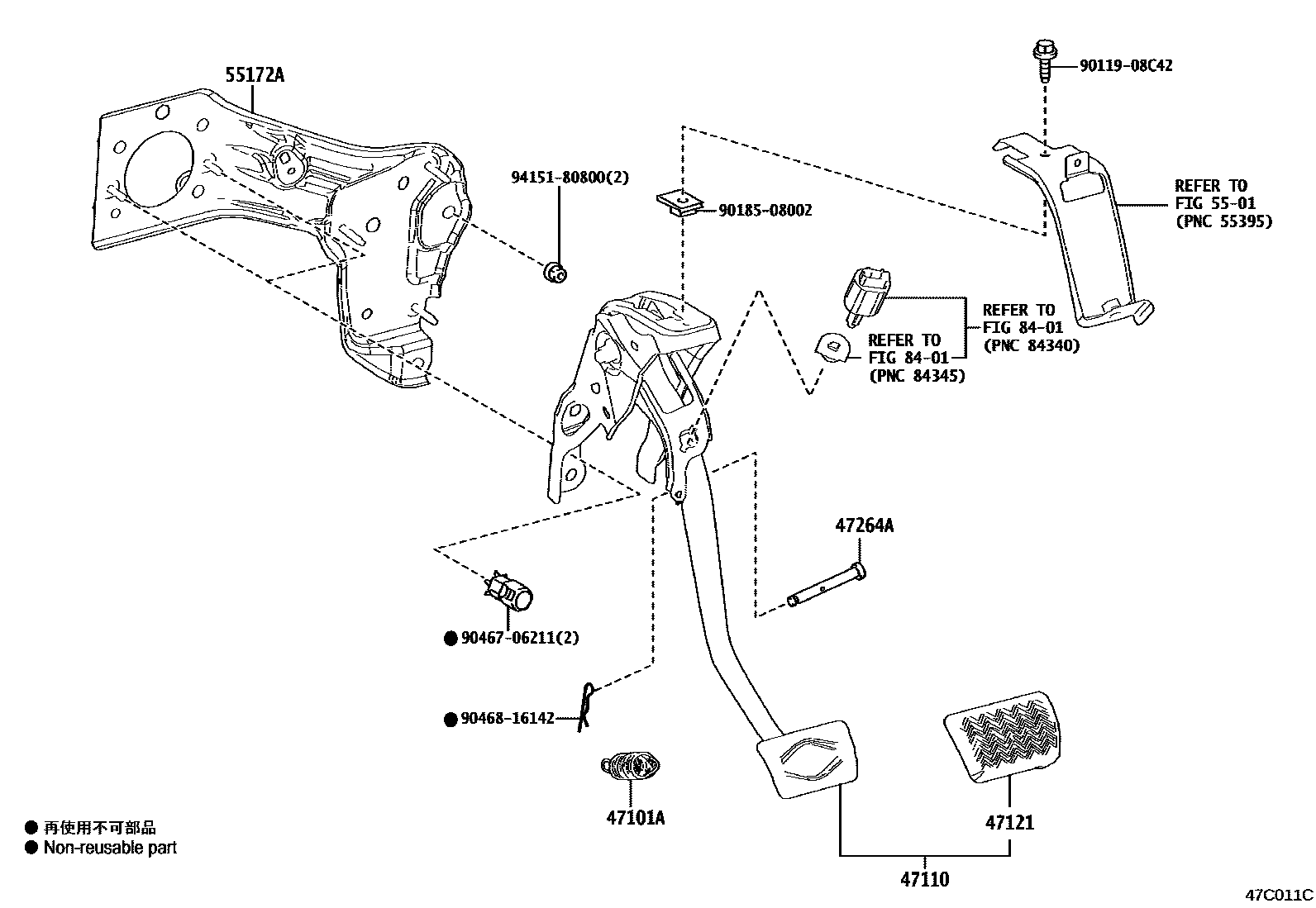 55172A

90119-08C42

94151-80800(2)

90185-08002

REFER TO
FIG 55-01
(PNC 55395)

REFER TO
FIG 84-01
(PNC 84340)

REFER TO
FIG 84-01
(PNC 84345)

47264A

● 90467-06211(2)

● 90468-16142

47101A

47121

47110

● 再使用不可部品
● Non-reusable part

47C011C