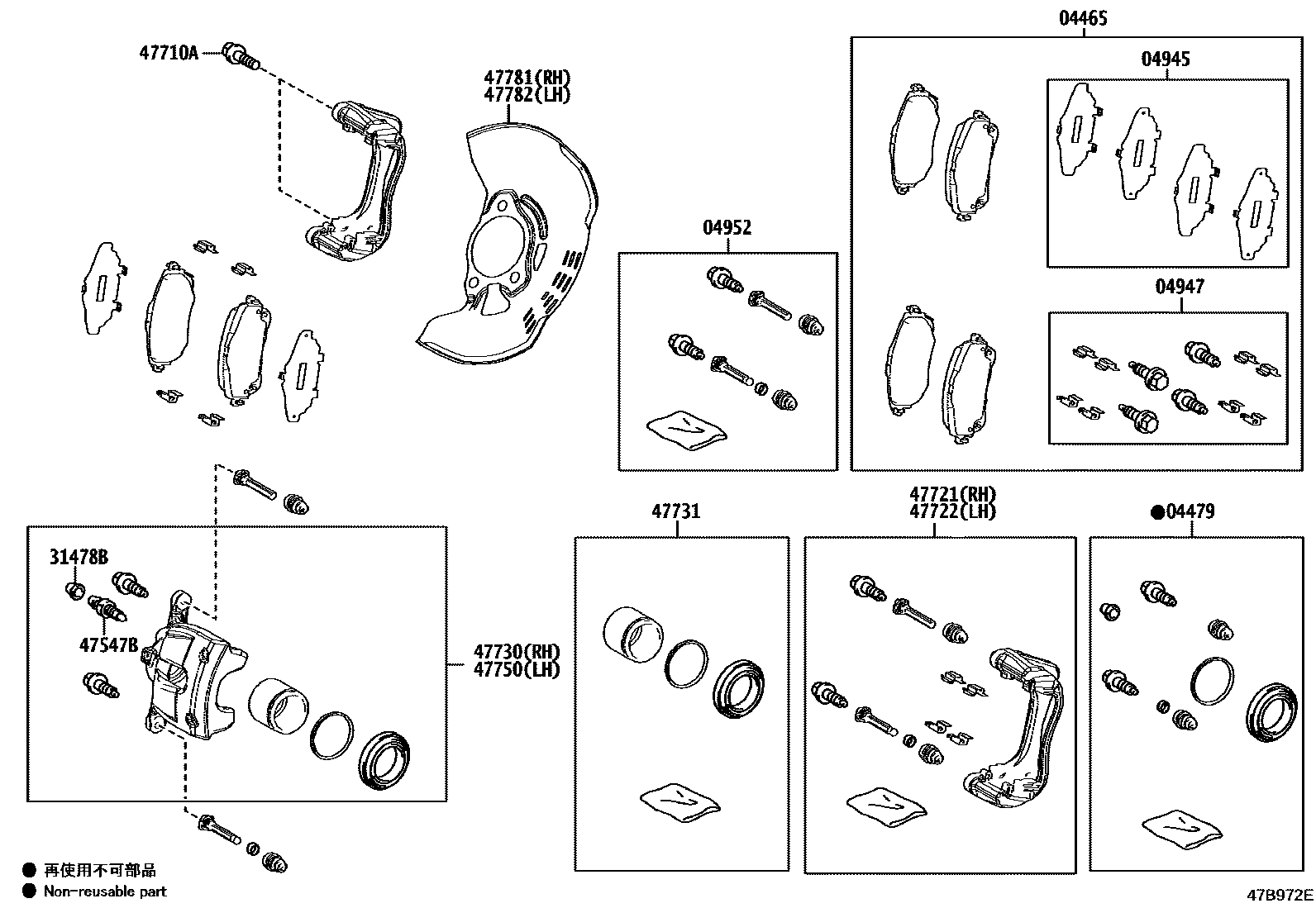 47710A

47781(RH)
47782(LH)

04465

04945

04952

04947

31478B

47547B

47730(RH)
47750(LH)

47731

47721(RH)
47722(LH)

●04479

● 再使用不可部品
● Non-reusable part

47B972E