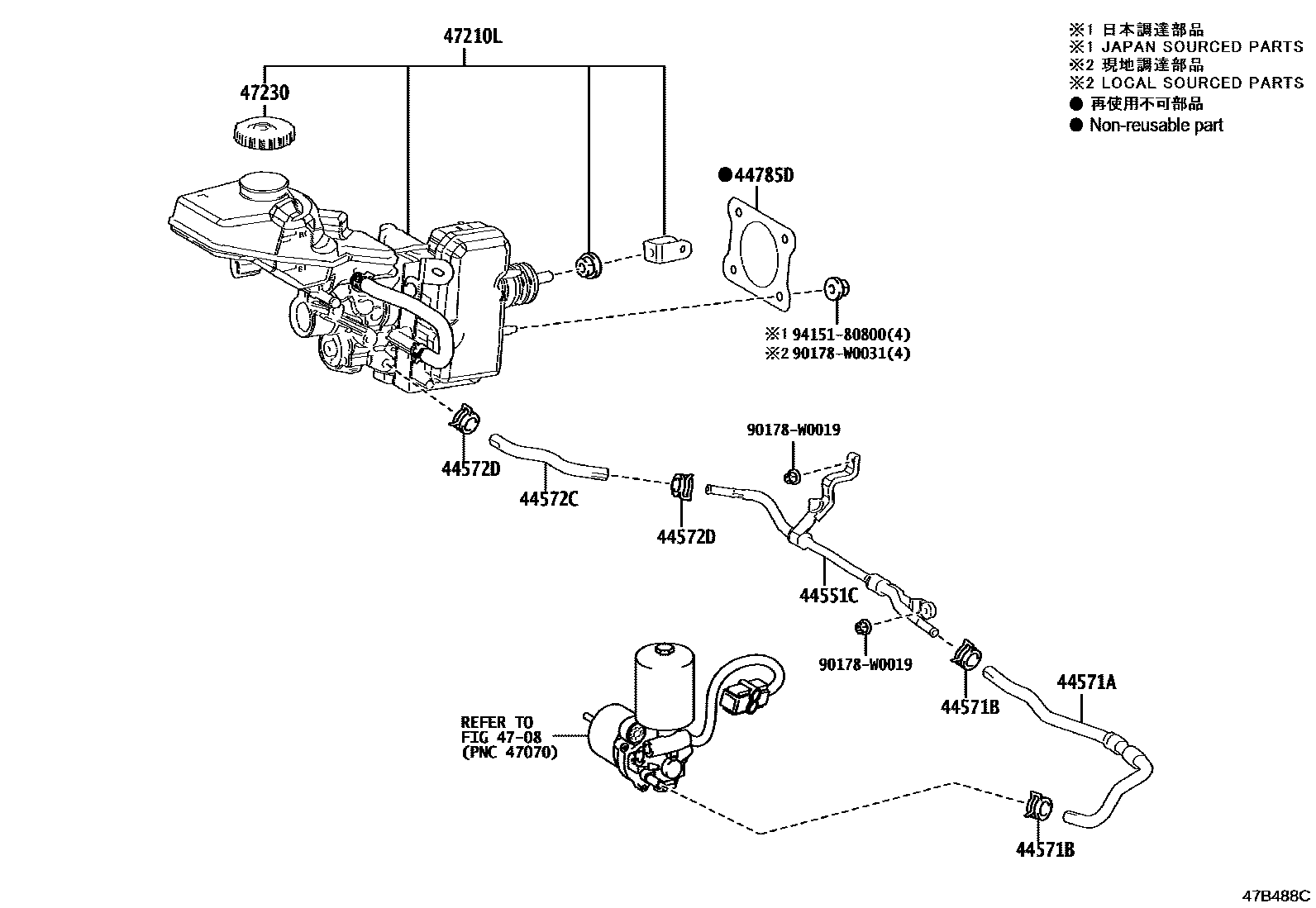 ※1 日本調達部品
※1 JAPAN SOURCED PARTS
※2 現地調達部品
※2 LOCAL SOURCED PARTS
● 再使用不可部品
● Non-reusable part

47210L

47230

●44785D

※1 94151-80800(4)
※2 90178-W0031(4)

90178-W0019

44572D

44572C

44572D

44551C

90178-W0019

44571A

44571B

REFER TO
FIG 47-08
(PNC 47070)

44571B

47B488C