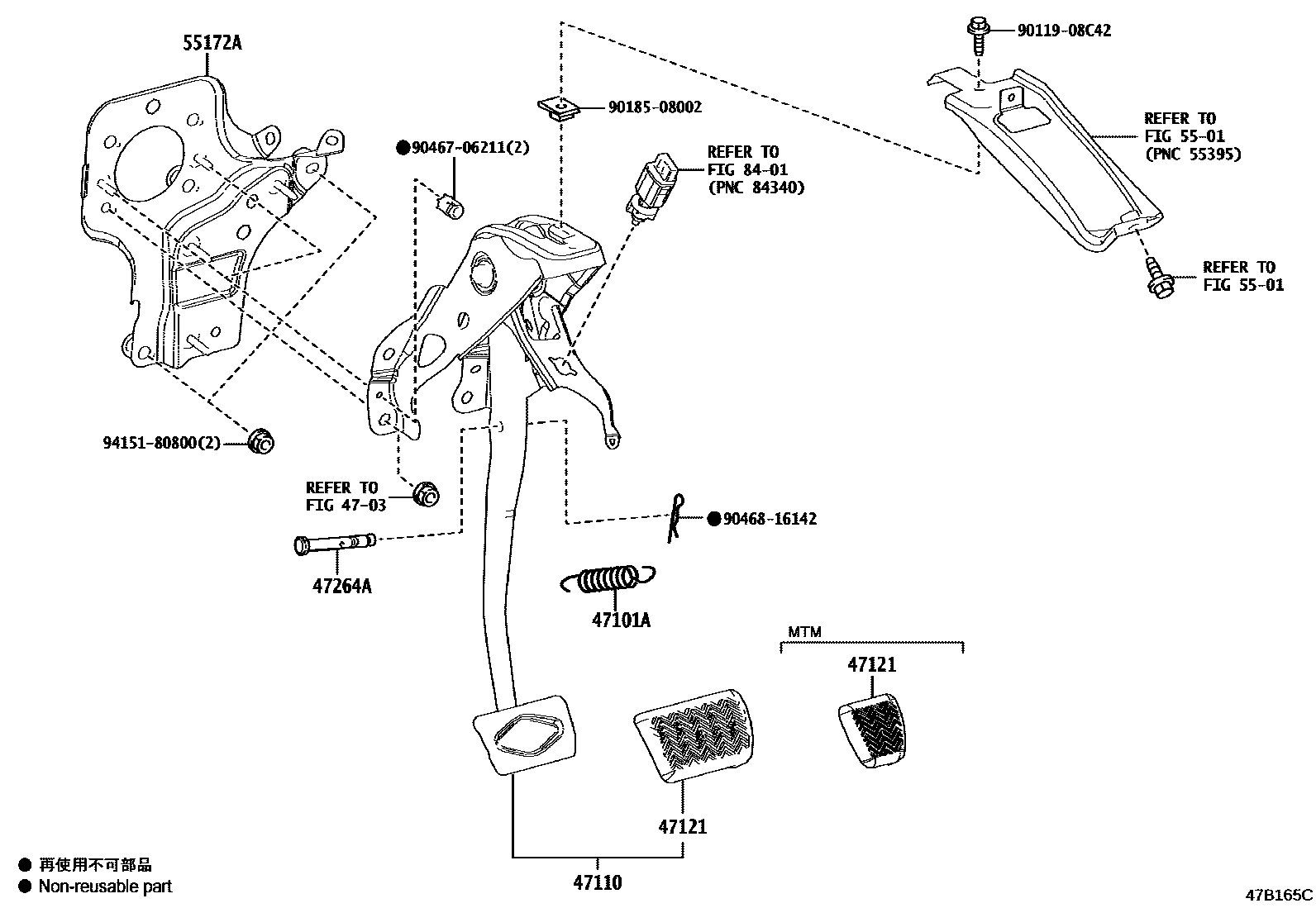 55172A

90119-08C42

90185-08002

●90467-06211(2)

REFER TO
FIG 84-01
(PNC 84340)

REFER TO
FIG 55-01
(PNC 55395)

REFER TO
FIG 55-01

94151-80800(2)

REFER TO
FIG 47-03

●90468-16142

47264A

47101A

MTM

47121

47121

47110

● 再使用不可部品
● Non-reusable part

47B165C