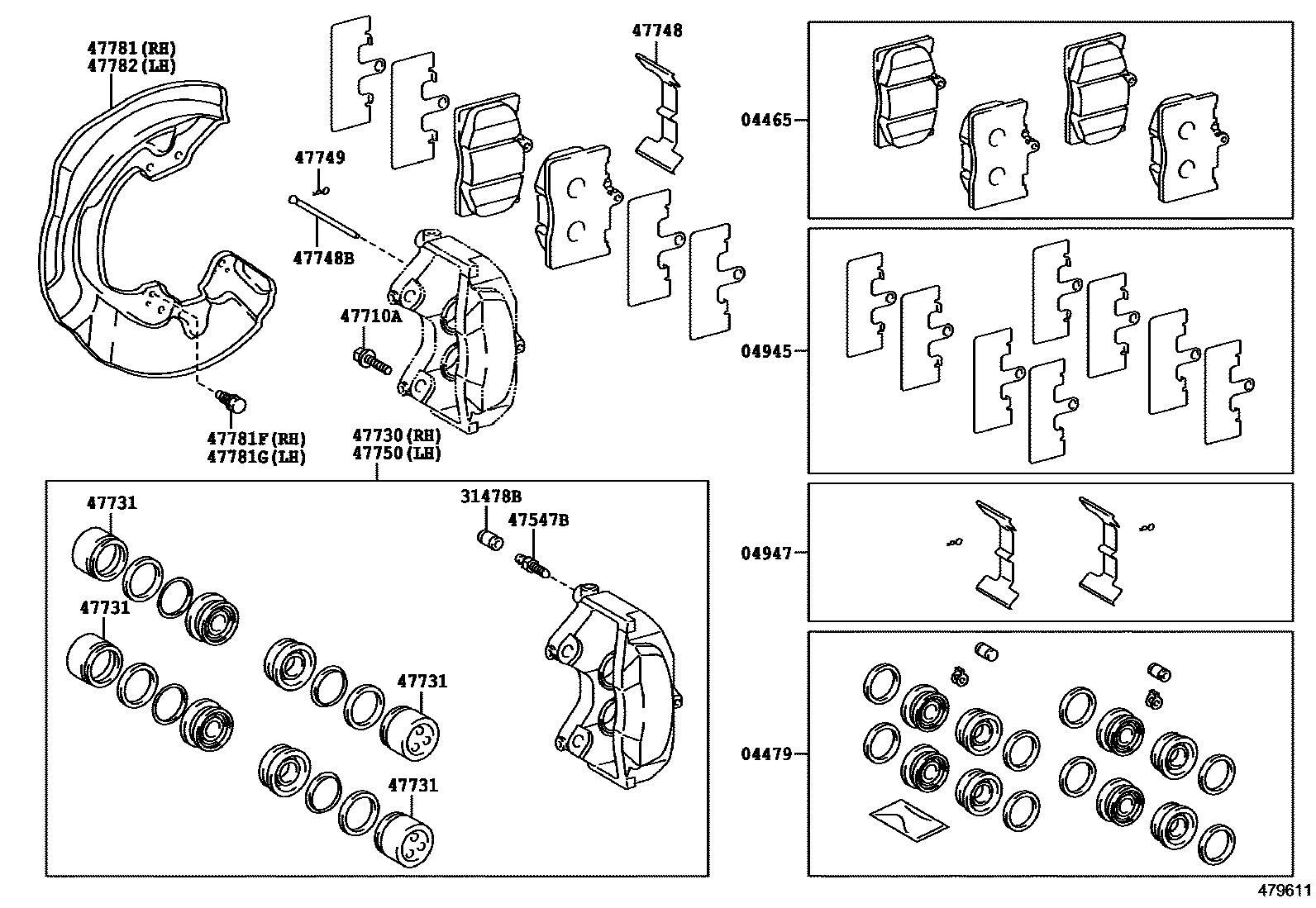 47781 (RH)
47782 (LH)

47748

47749

47748B

47710A

47781F (RH)
47781G (LH)

47730 (RH)
47750 (LH)

47731

47731

31478B

47547B

47731

47731

04465

04945

04947

04479

479611