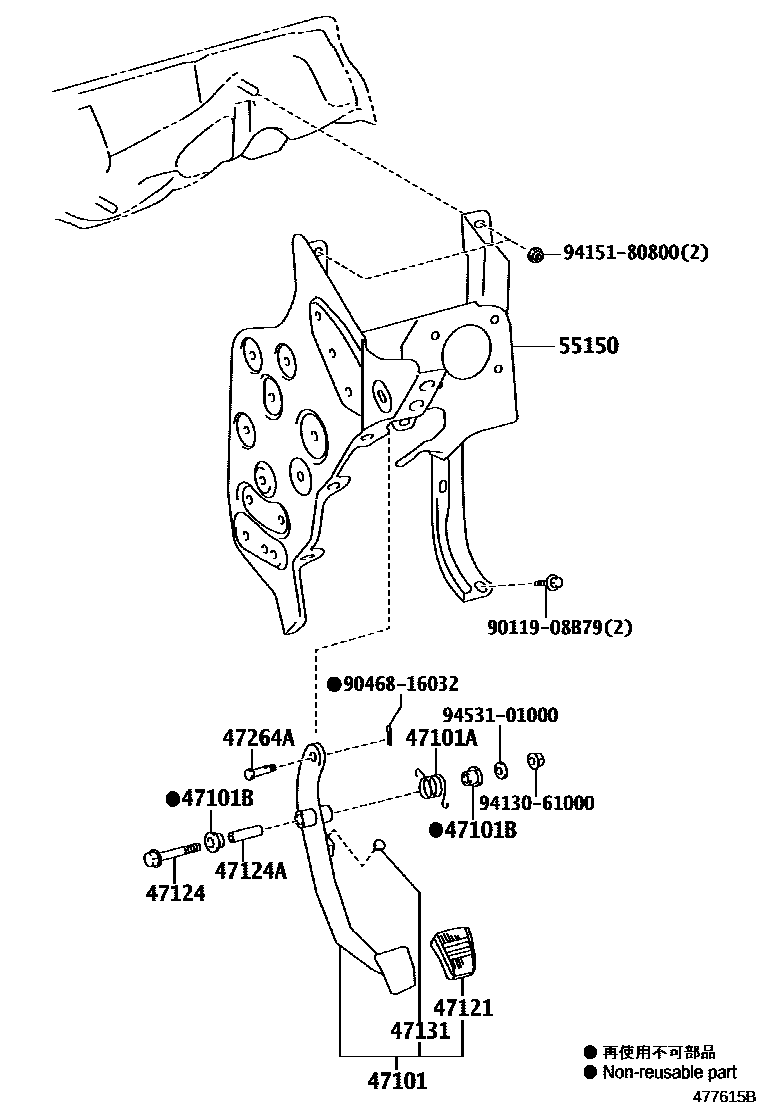 94151-80800(2)

55150

90119-08B79(2)

●90468-16032

94531-01000

47264A

47101A

●47101B

94130-61000

●47101B

47124A

47124

47121

47131

47101

● 再使用不可部品
● Non-reusable part

477615B