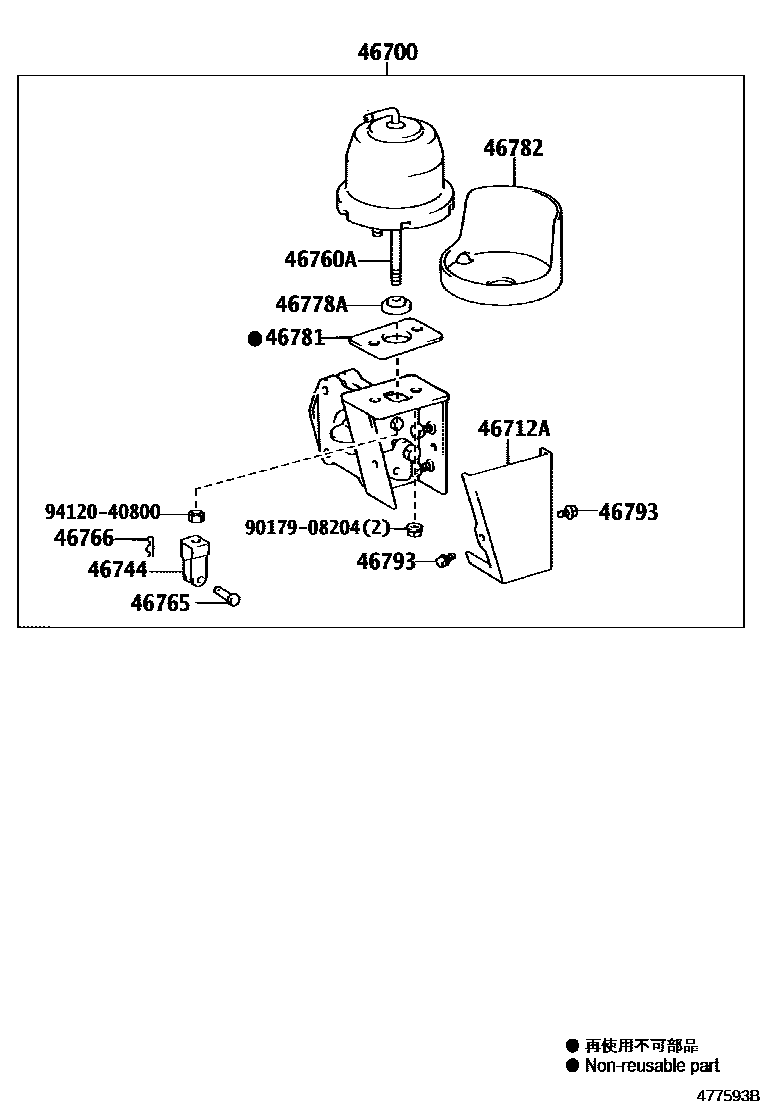 46700

46782

46760A

46778A

● 46781

46712A

94120-40800

90179-08204(2)

46793

46766

46744

46793

46765

● 再使用不可部品
● Non-reusable part

477593B