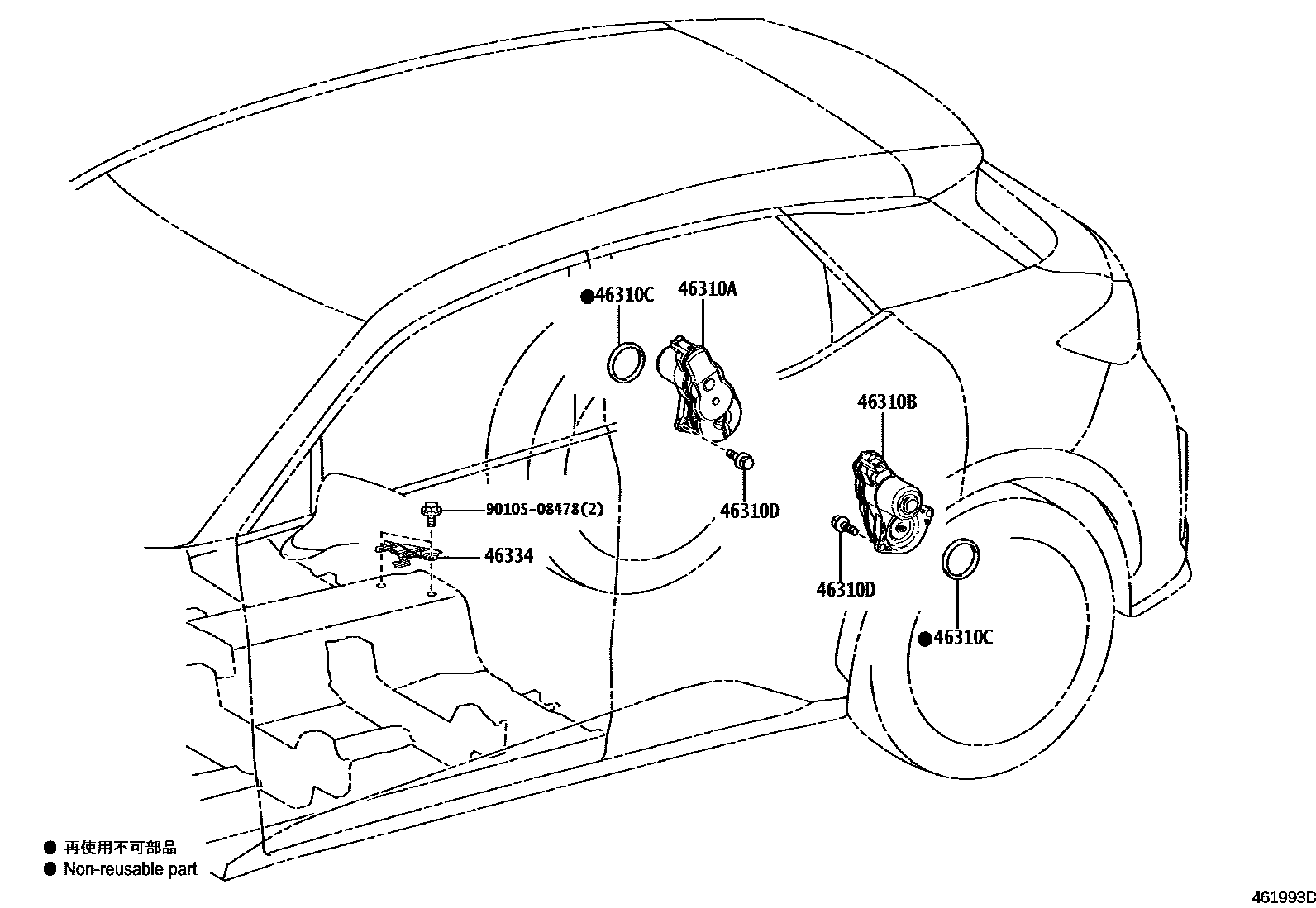 ●46310C
46310A
46310B
90105-08478(2)
46310D
46334
46310D
●46310C

● 再使用不可部品
● Non-reusable part

461993D