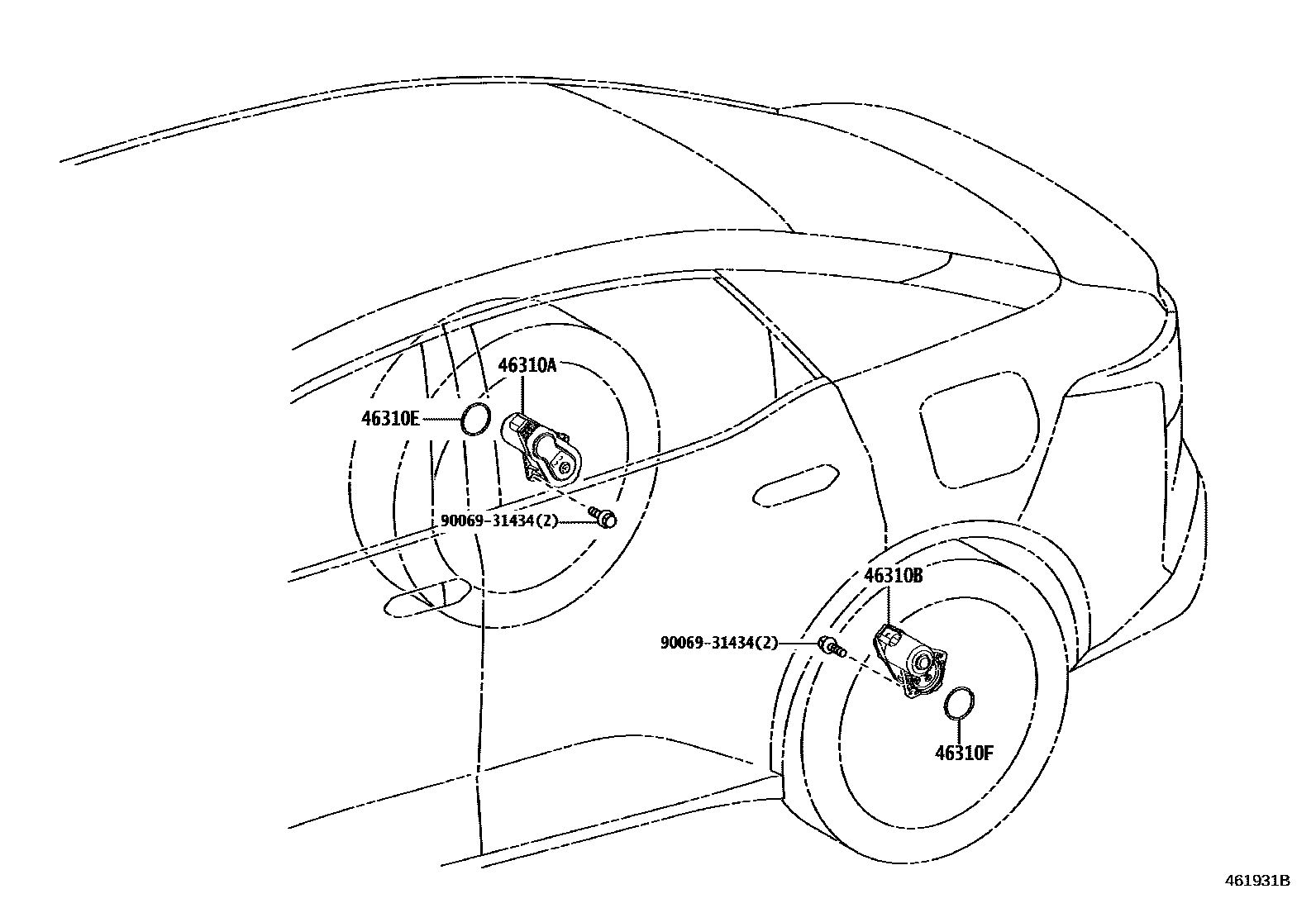 46310A
46310E
90069-31434(2)
46310B
90069-31434(2)
46310F
461931B