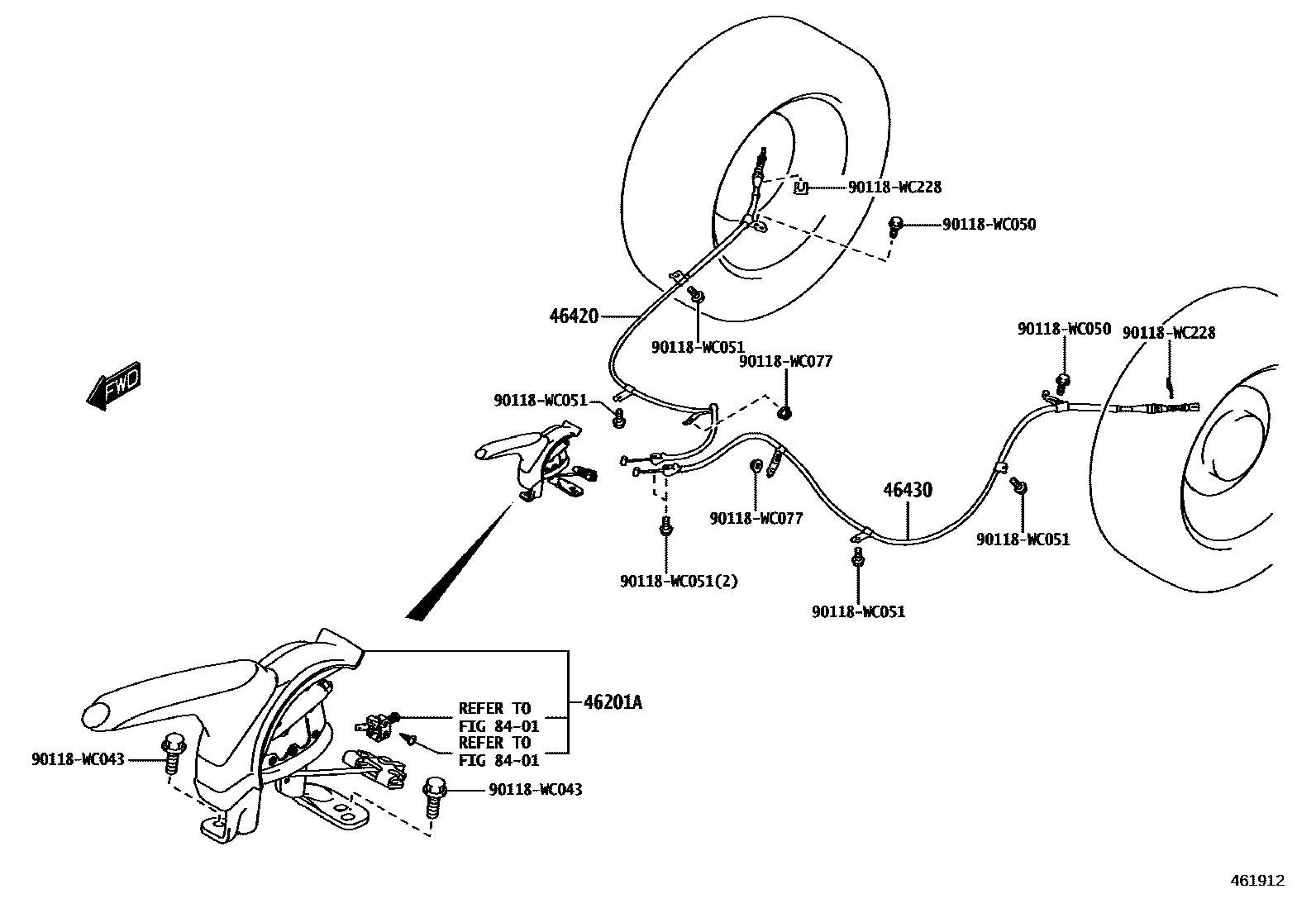 90118-WC228
90118-WC050
46420
90118-WC051
90118-WC077
90118-WC050
90118-WC228
FWD
90118-WC051
46430
90118-WC077
90118-WC051
90118-WC051(2)
90118-WC051
46201A
REFER TO
FIG 84-01
REFER TO
FIG 84-01
90118-WC043
90118-WC043
461912