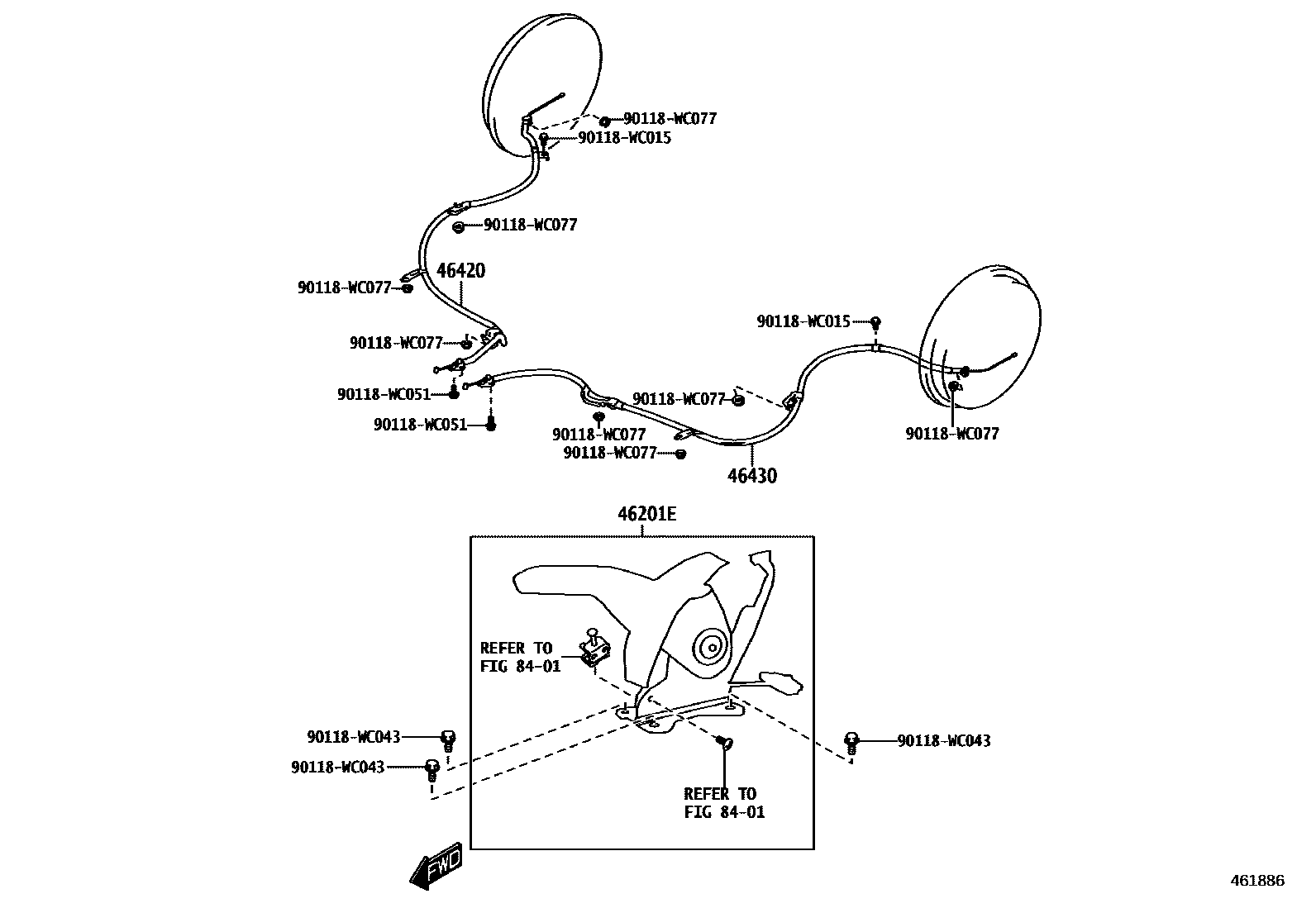 90118-WC077
90118-WC015
90118-WC077
46420
90118-WC077
90118-WC077
90118-WC051
90118-WC051
90118-WC015
90118-WC077
90118-WC077
90118-WC077
90118-WC077
46430
46201E
REFER TO
FIG 84-01
90118-WC043
90118-WC043
90118-WC043
REFER TO
FIG 84-01
FWD
461886