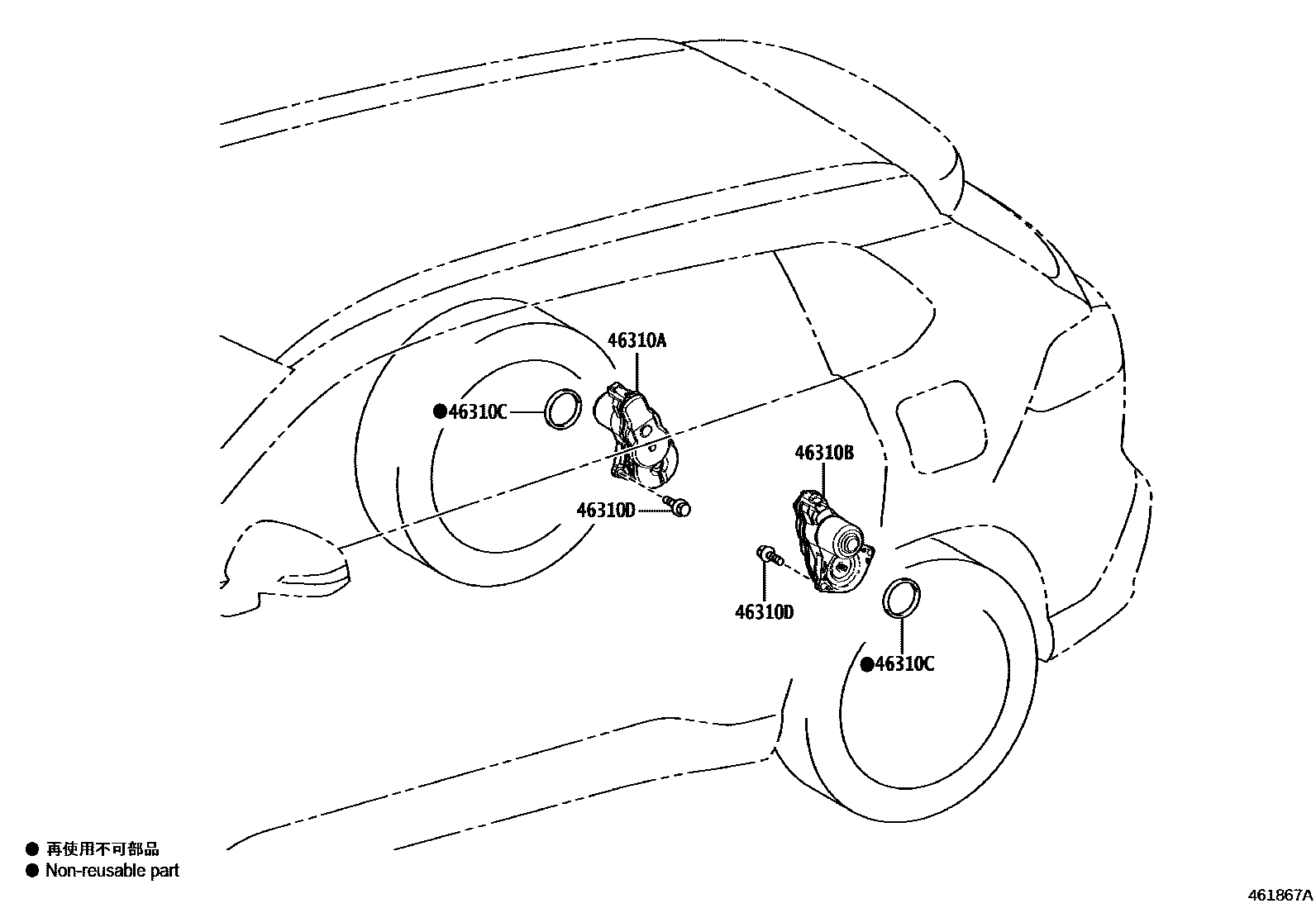 46310A
●46310C
46310D
46310B
46310D
●46310C

● 再使用不可部品
● Non-reusable part

461867A