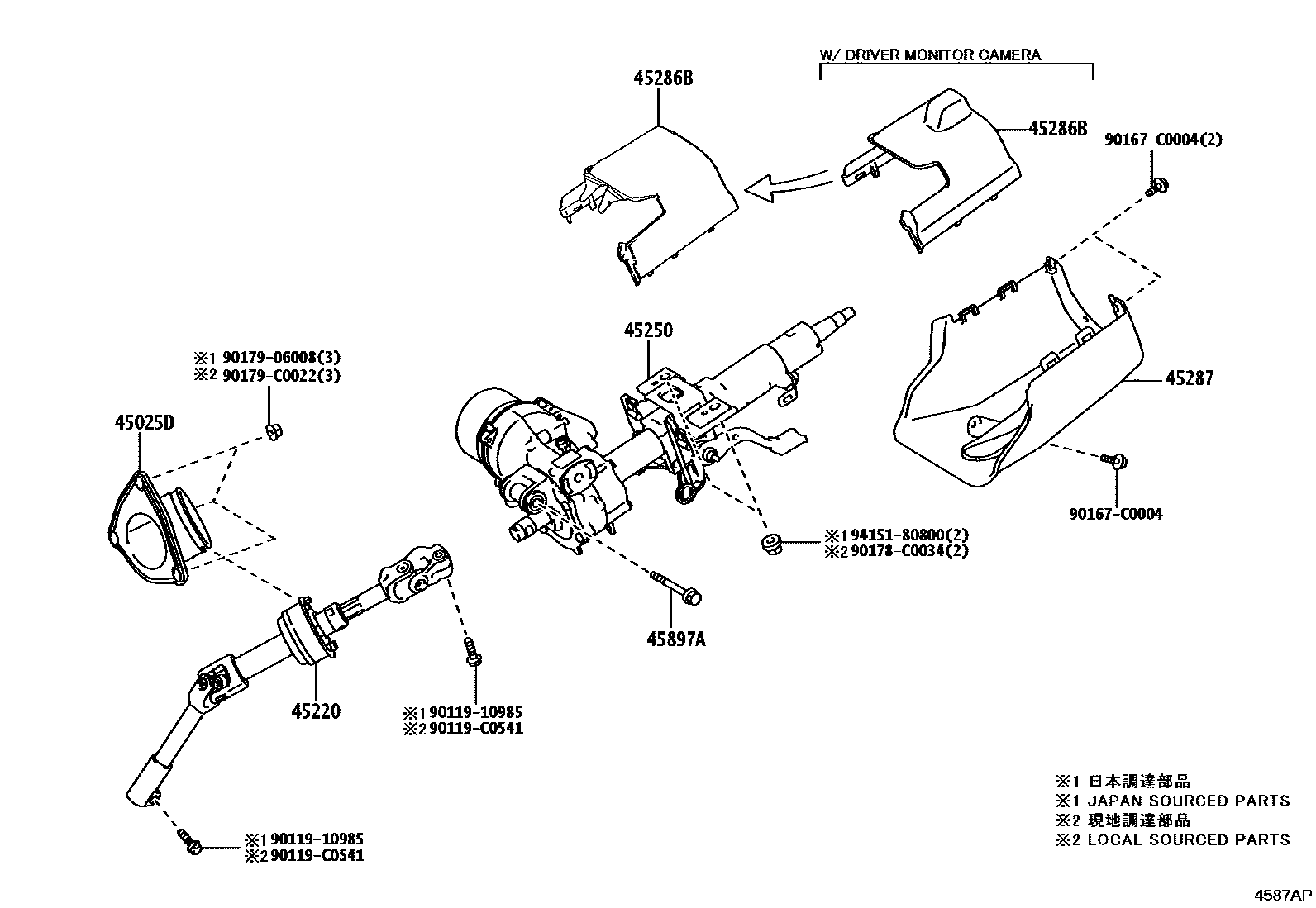 W/ DRIVER MONITOR CAMERA

45286B

45286B

90167-C0004(2)

45250

45287

※1 90179-06008(3)
※2 90179-C0022(3)

45025D

90167-C0004

※1 94151-80800(2)
※2 90178-C0034(2)

45897A

45220

※1 90119-10985
※2 90119-C0541

※1 90119-10985
※2 90119-C0541

※1 日本調達部品
※1 JAPAN SOURCED PARTS
※2 現地調達部品
※2 LOCAL SOURCED PARTS

4587AP