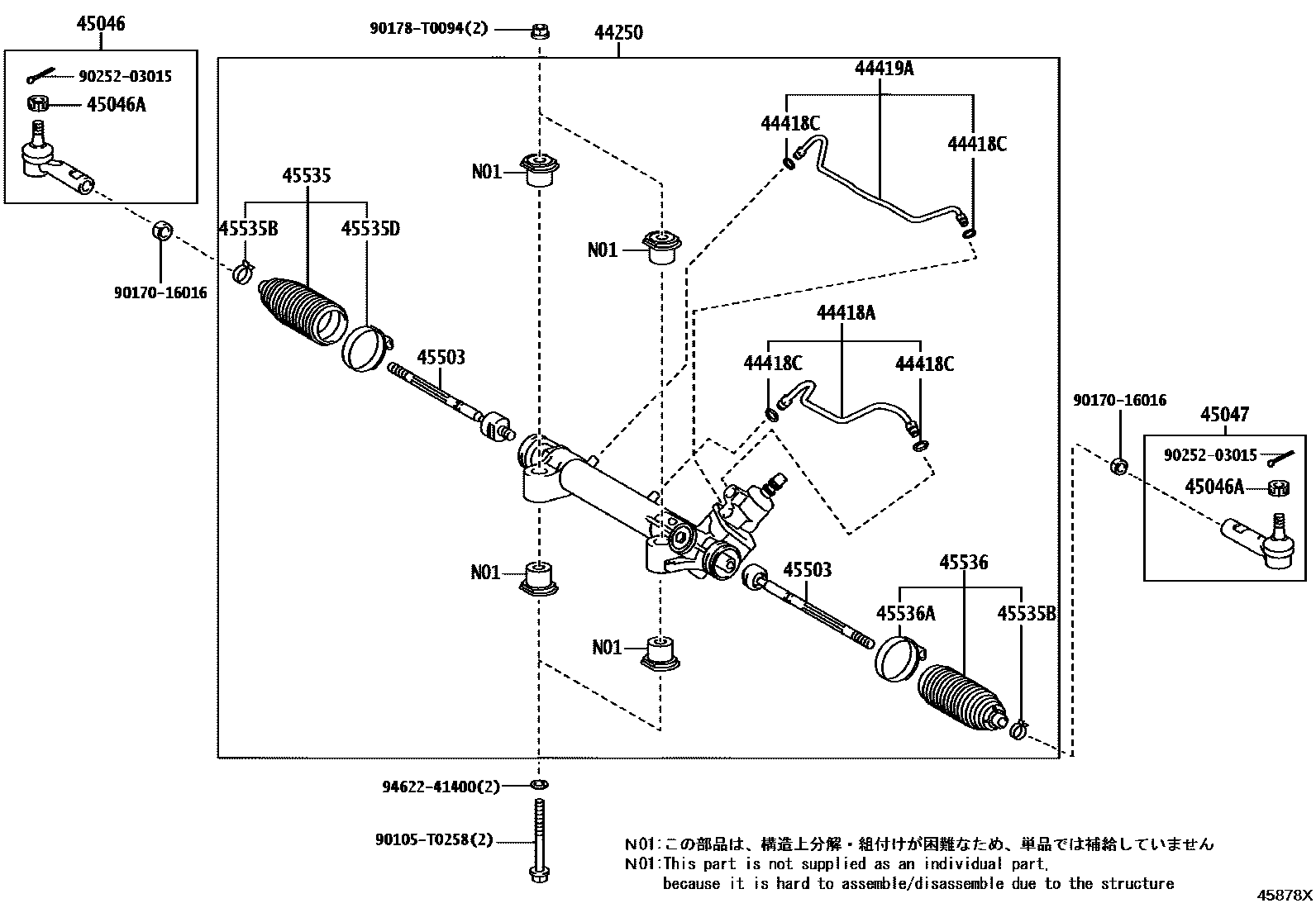 45046
90252-03015
45046A
90178-T0094(2)
44250
44419A
44418C
44418C
N01
45535
45535B
45535D
N01
90170-16016
44418A
44418C
44418C
45503
90170-16016
45047
90252-03015
45046A
N01
45503
45536
45536A
45535B
N01
94622-41400(2)
90105-T0258(2)
N01:この部品は、構造上分解・組付けが困難なため、単品では補給していません
N01:This part is not supplied as an individual part, because it is hard to assemble/disassemble due to the structure
45878X