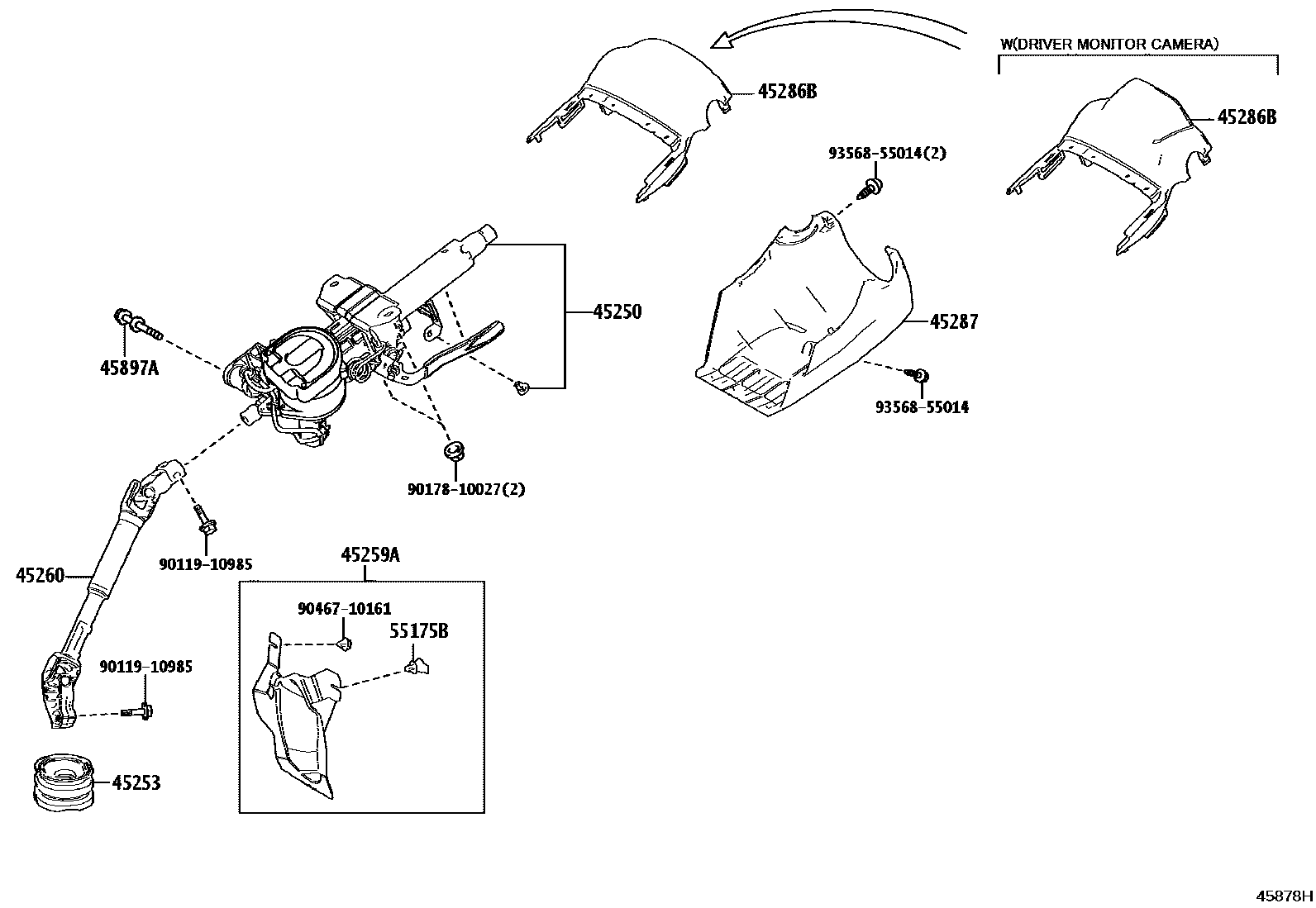 W(DRIVER MONITOR CAMERA)

45286B

45286B

93568-55014(2)

45250

45287

45897A

93568-55014

90178-10027(2)

90119-10985

45259A

45260

90467-10161

55175B

90119-10985

45253

45878H