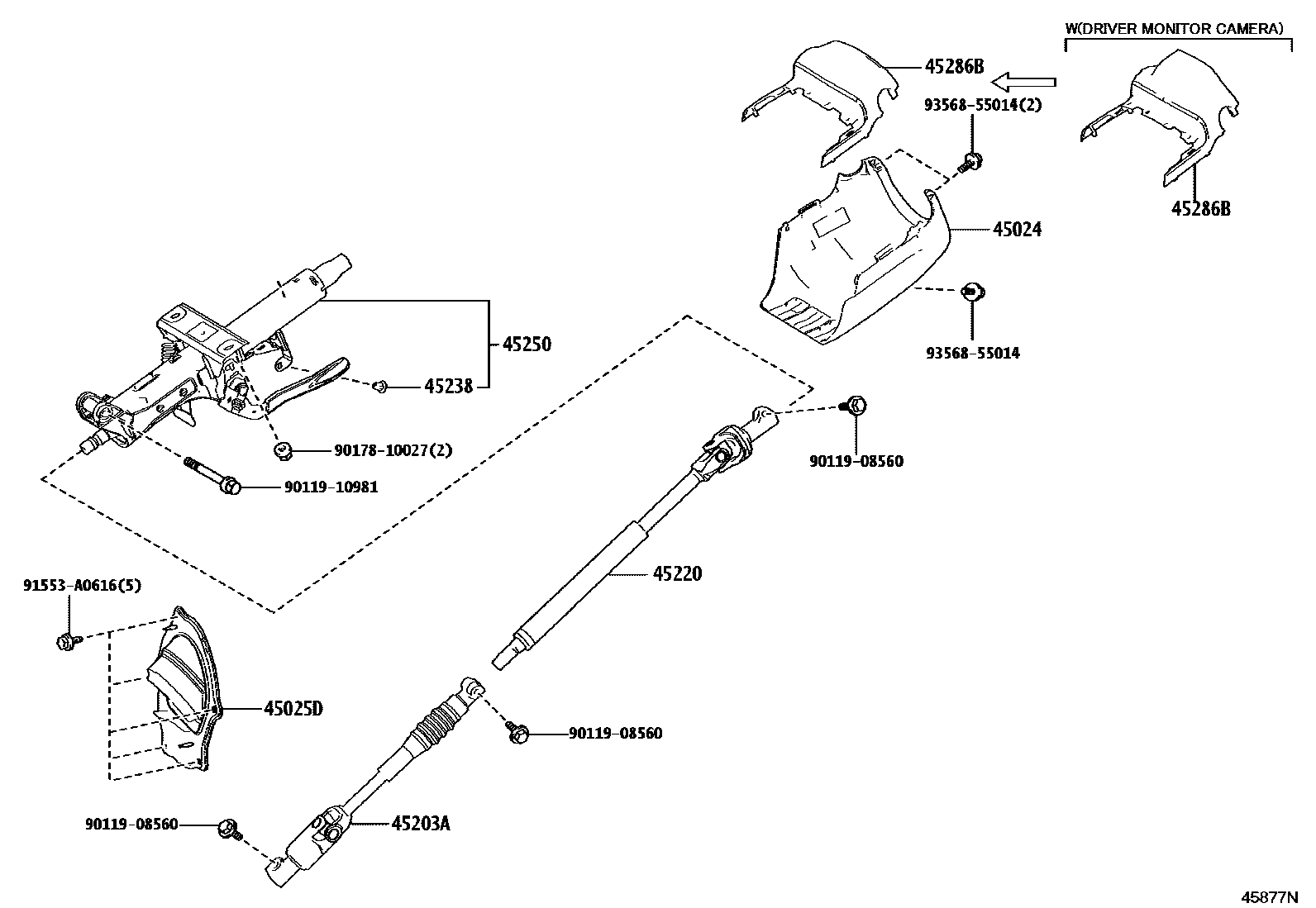 W(DRIVER MONITOR CAMERA)

45286B

93568-55014(2)

45286B

45024

93568-55014

45250

45238

90178-10027(2)

90119-10981

90119-08560

45220

91553-A0616(5)

45025D

90119-08560

90119-08560

45203A

45877N