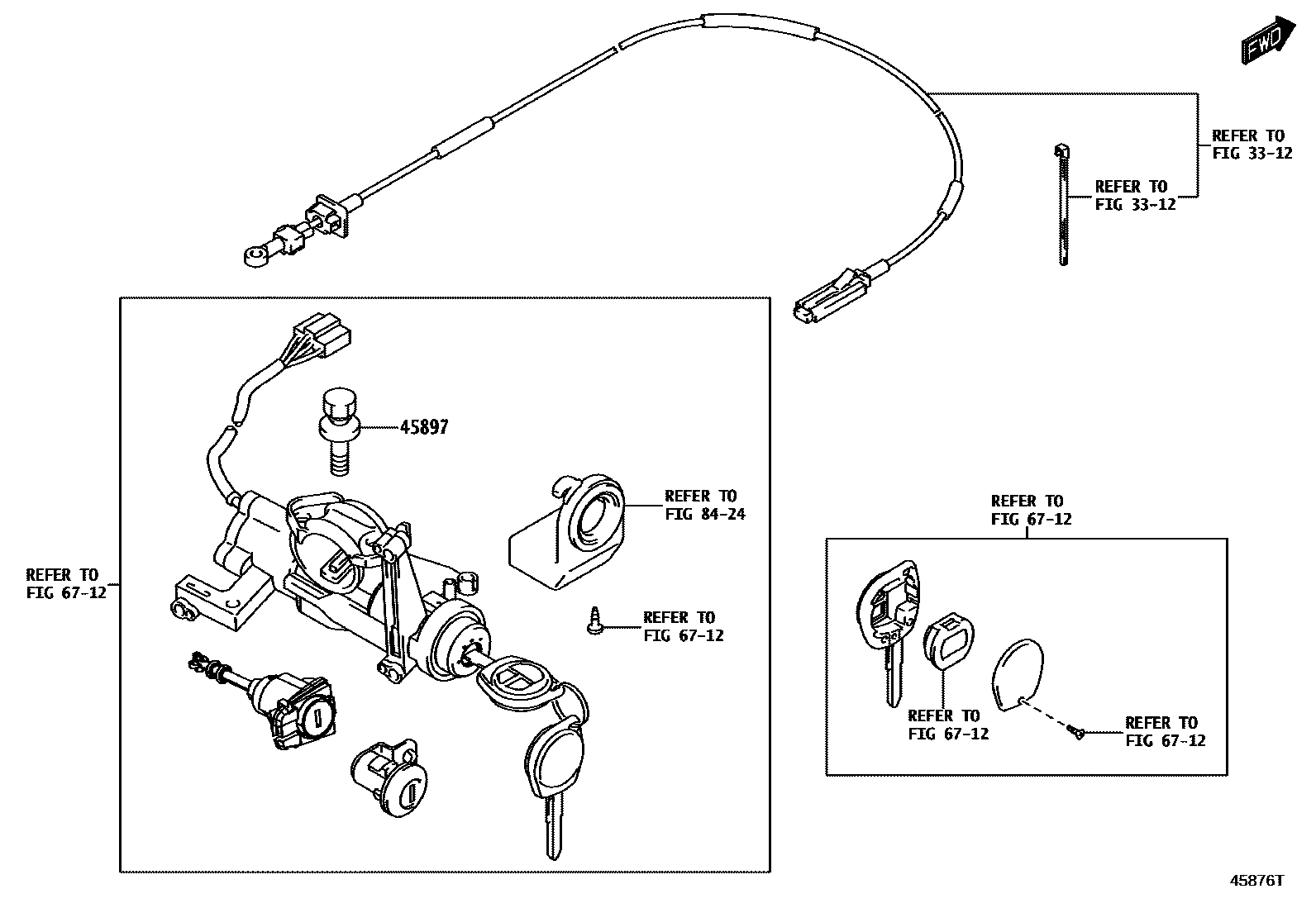 FWD

REFER TO
FIG 33-12

REFER TO
FIG 33-12

45897

REFER TO
FIG 84-24

REFER TO
FIG 67-12

REFER TO
FIG 67-12

REFER TO
FIG 67-12

REFER TO
FIG 67-12

REFER TO
FIG 67-12

45876T