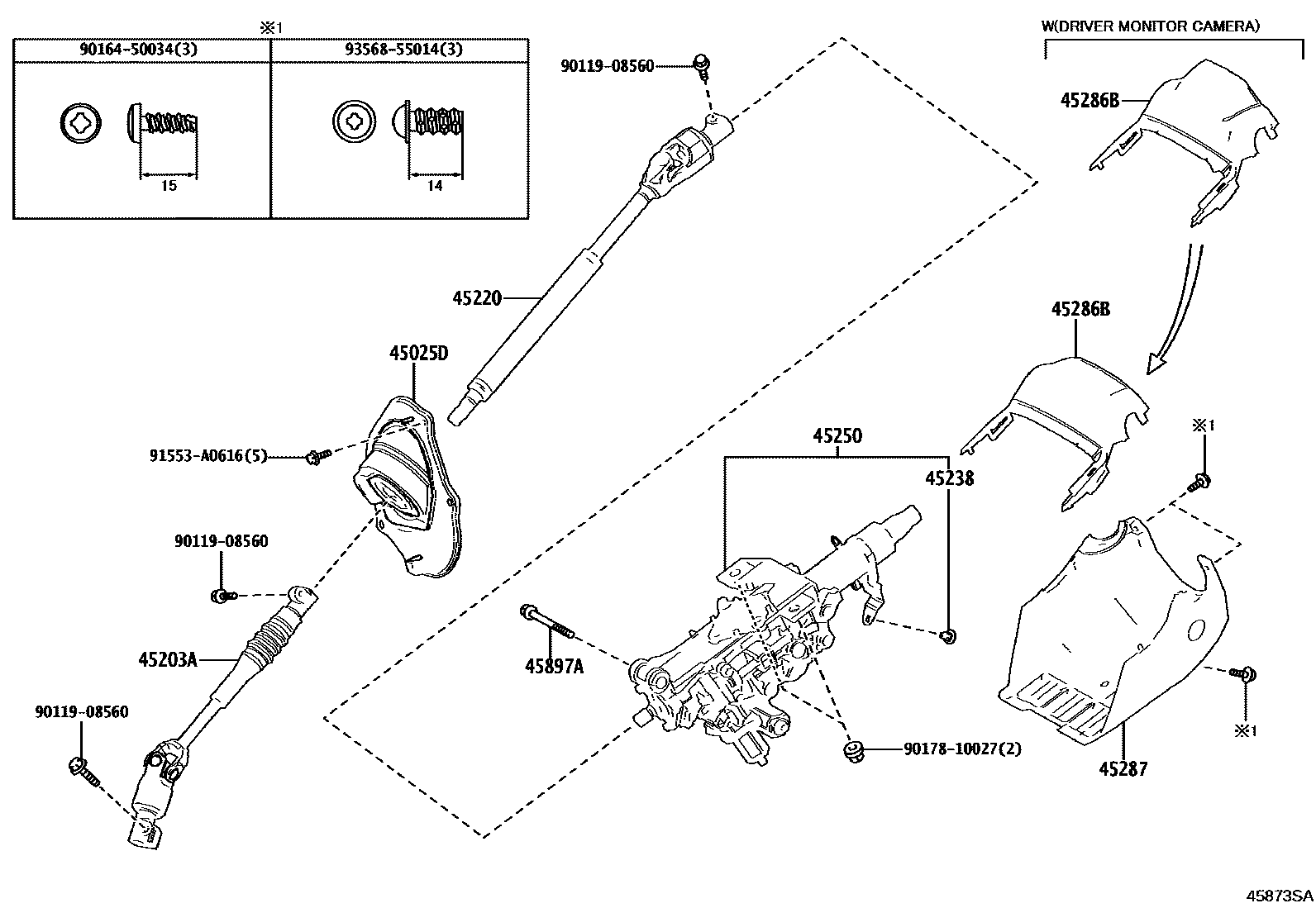 ※1

| 90164-50034(3) | 93568-55014(3) |
|---|---|
| 15 | 14 |

W(DRIVER MONITOR CAMERA)

90119-08560

45286B

45220

45286B

45025D

91553-A0616(5)

45250

45238

※1

90119-08560

45203A

45897A

90119-08560

90178-10027(2)

※1

45287

45873SA