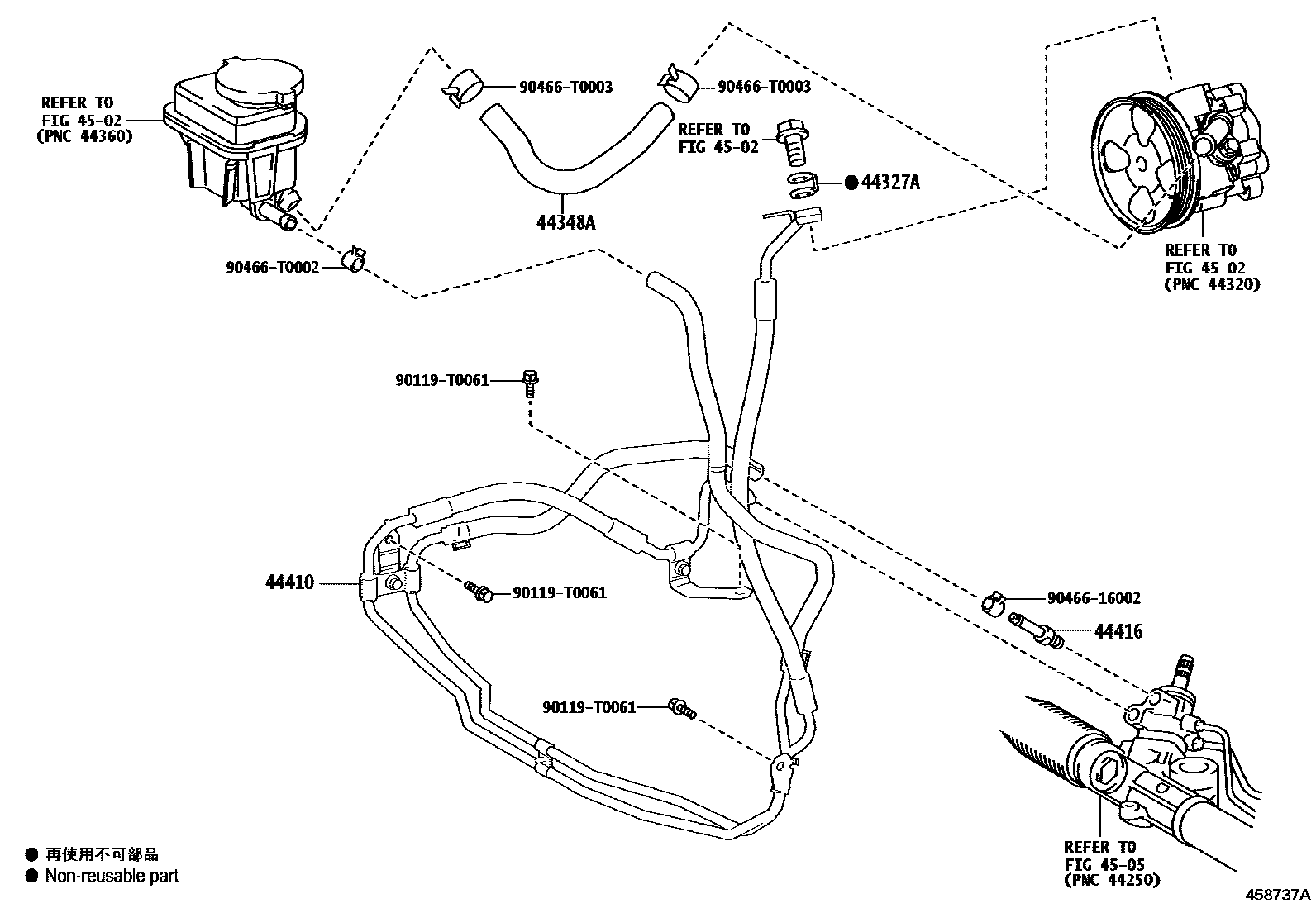 REFER TO
FIG 45-02
(PNC 44360)

90466-T0003

90466-T0003

REFER TO
FIG 45-02

● 44327A

44348A

90466-T0002

REFER TO
FIG 45-02
(PNC 44320)

90119-T0061

44410

90119-T0061

90466-16002

44416

90119-T0061

REFER TO
FIG 45-05
(PNC 44250)

● 再使用不可部品
● Non-reusable part

458737A