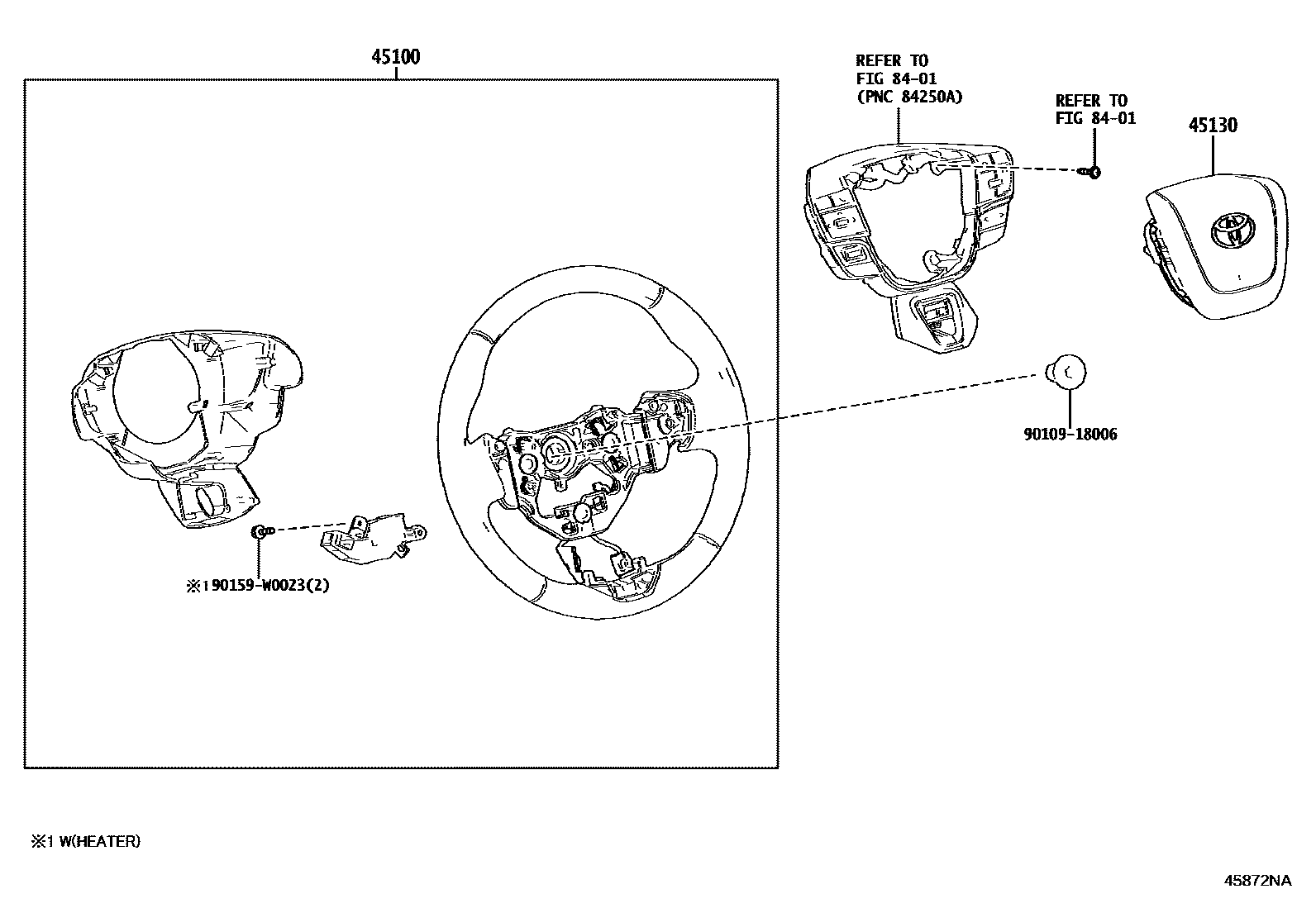 45100

REFER TO
FIG 84-01
(PNC 84250A)

REFER TO
FIG 84-01

45130

90109-18006

※190159-W0023(2)

※1 W(HEATER)

45872NA