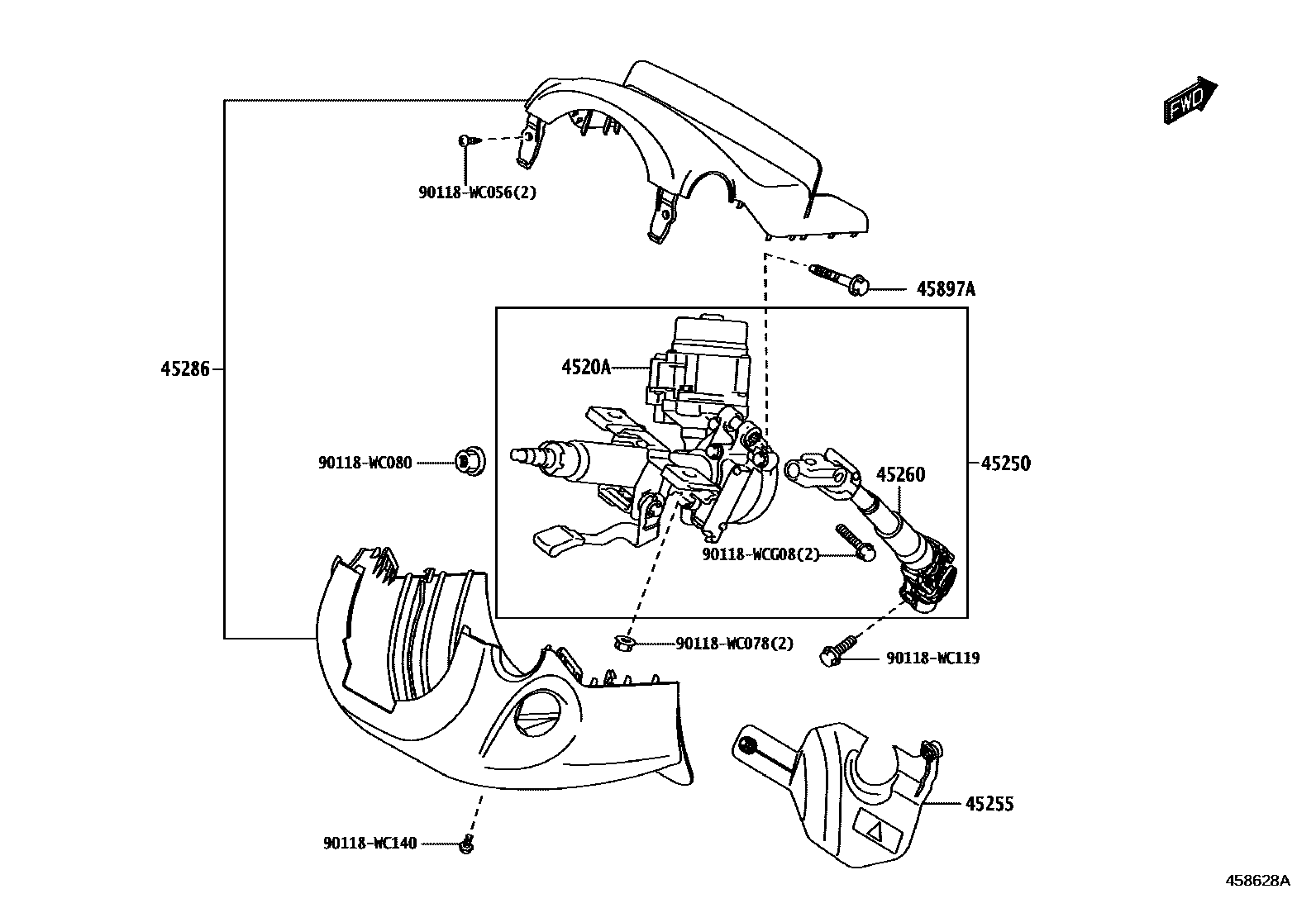 FWD

90118-WC056(2)

45897A

45286

4520A

90118-WC080

45250

45260

90118-WCG08(2)

90118-WC078(2)

90118-WC119

45255

90118-WC140

458628A