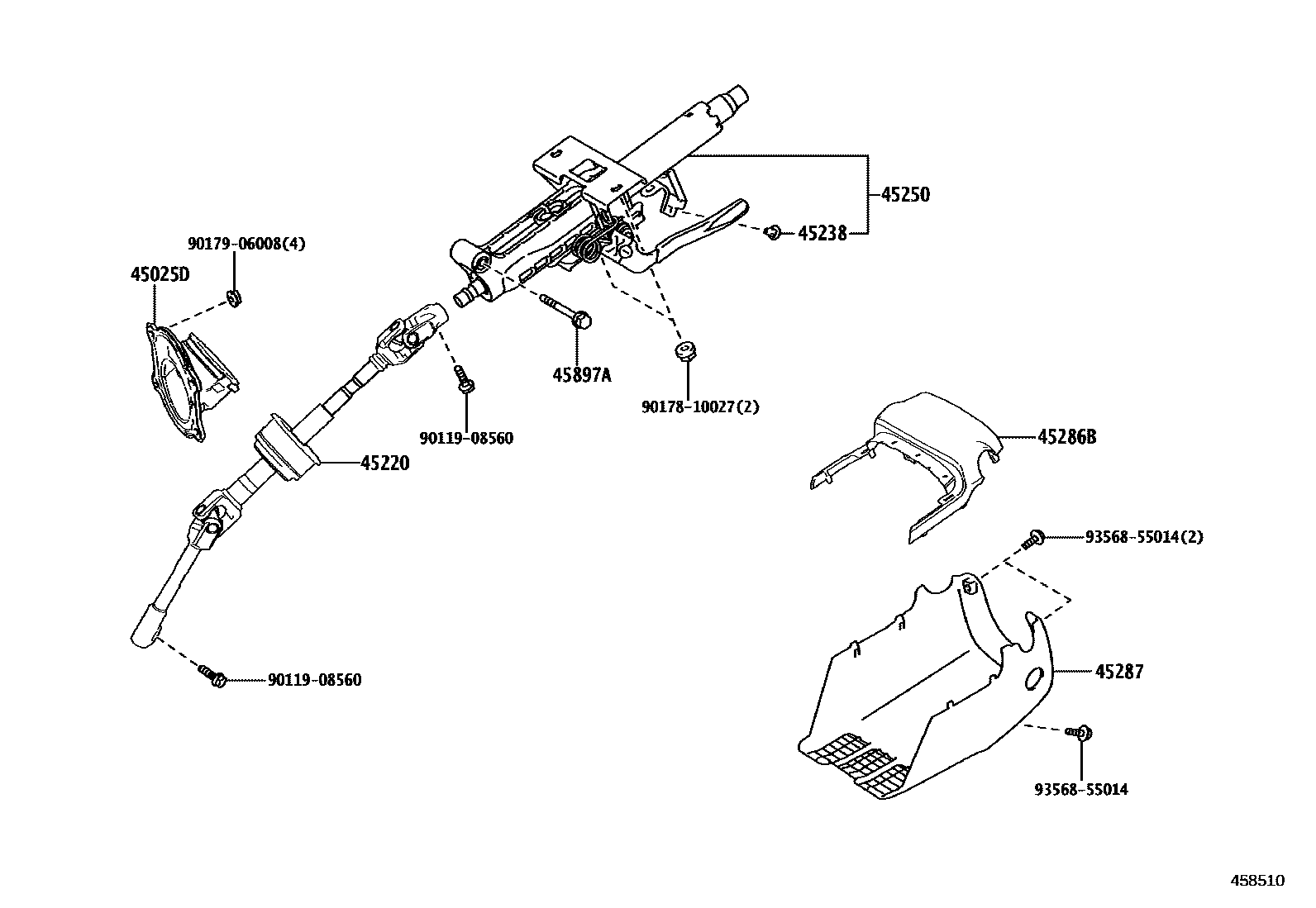 45250
45238
90179-06008(4)
45025D
45897A
90178-10027(2)
90119-08560
45220
45286B
93568-55014(2)
45287
90119-08560
93568-55014
458510