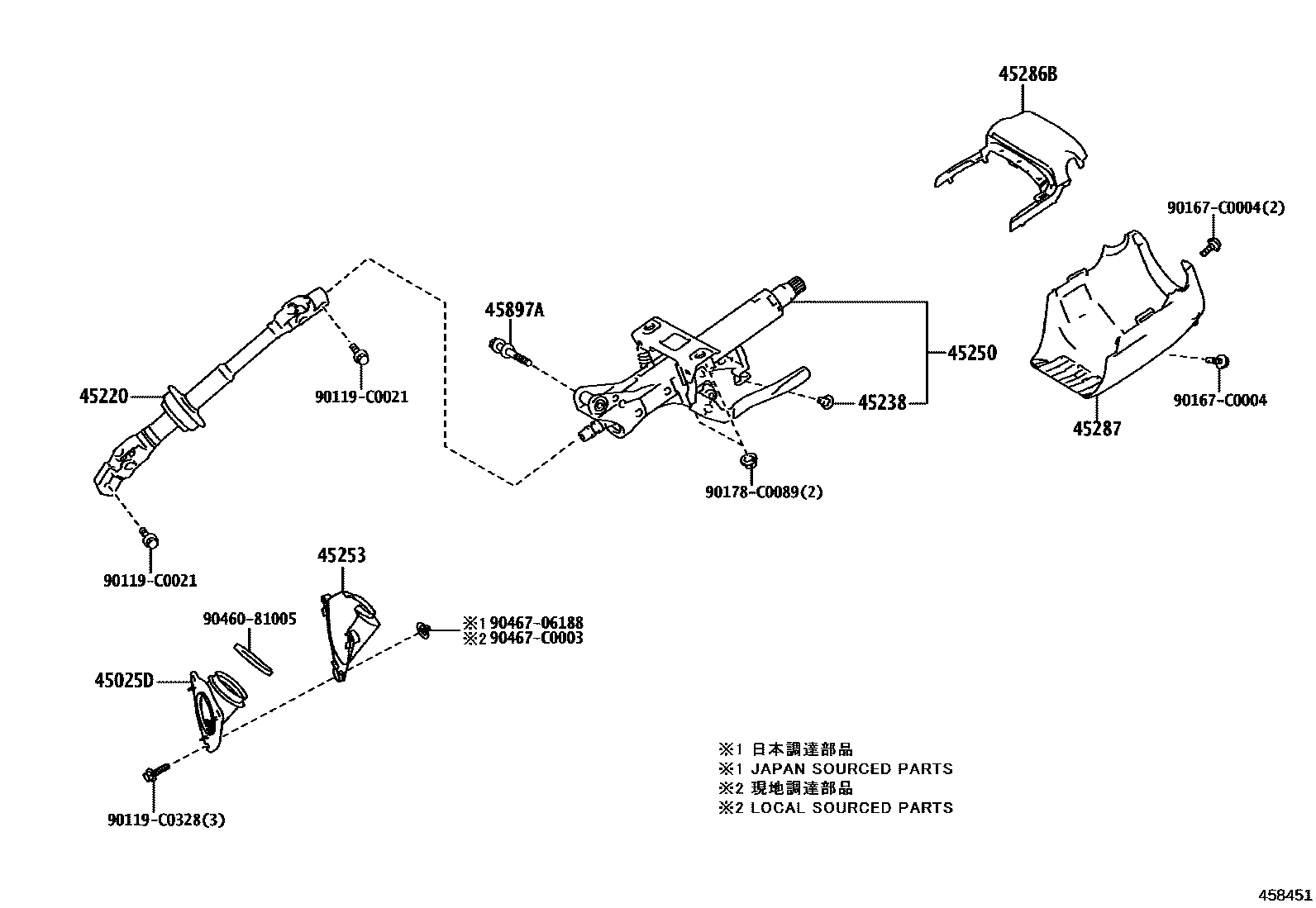 45286B

90167-C0004(2)

45897A

45250

45220

90119-C0021

45238

90167-C0004

45287

90178-C0089(2)

90119-C0021

45253

90460-81005

※1 90467-06188
※2 90467-C0003

45025D

90119-C0328(3)

※1 日本調達部品
※1 JAPAN SOURCED PARTS
※2 現地調達部品
※2 LOCAL SOURCED PARTS

458451