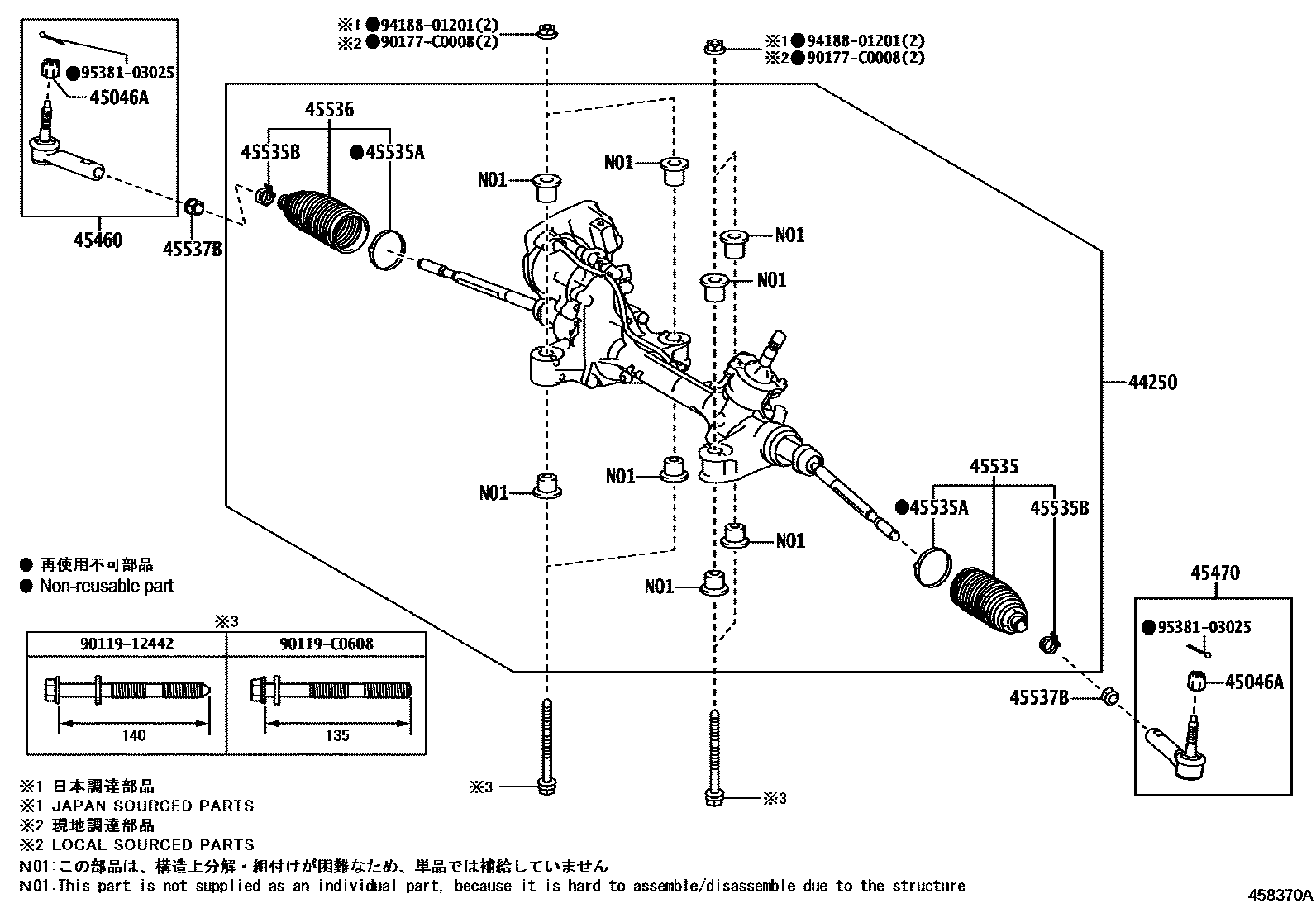 ※1 ●94188-01201(2)
※2 ●90177-C0008(2)

※1 ●94188-01201(2)
※2 ●90177-C0008(2)

●95381-03025
45046A

45460

45537B

45536
45535B
●45535A

N01
N01
N01
N01
N01
N01
N01
N01

44250

45535
●45535A
45535B

45470
●95381-03025
45046A

45537B

● 再使用不可部品
● Non-reusable part

※3

| 90119-12442 | 90119-C0608 |
|---|---|
| 140 | 135 |

※3
※3

※1 日本調達部品
※1 JAPAN SOURCED PARTS
※2 現地調達部品
※2 LOCAL SOURCED PARTS
N01:この部品は、構造上分解・組付けが困難なため、単品では補給していません
N01:This part is not supplied as an individual part, because it is hard to assemble/disassemble due to the structure

458370A