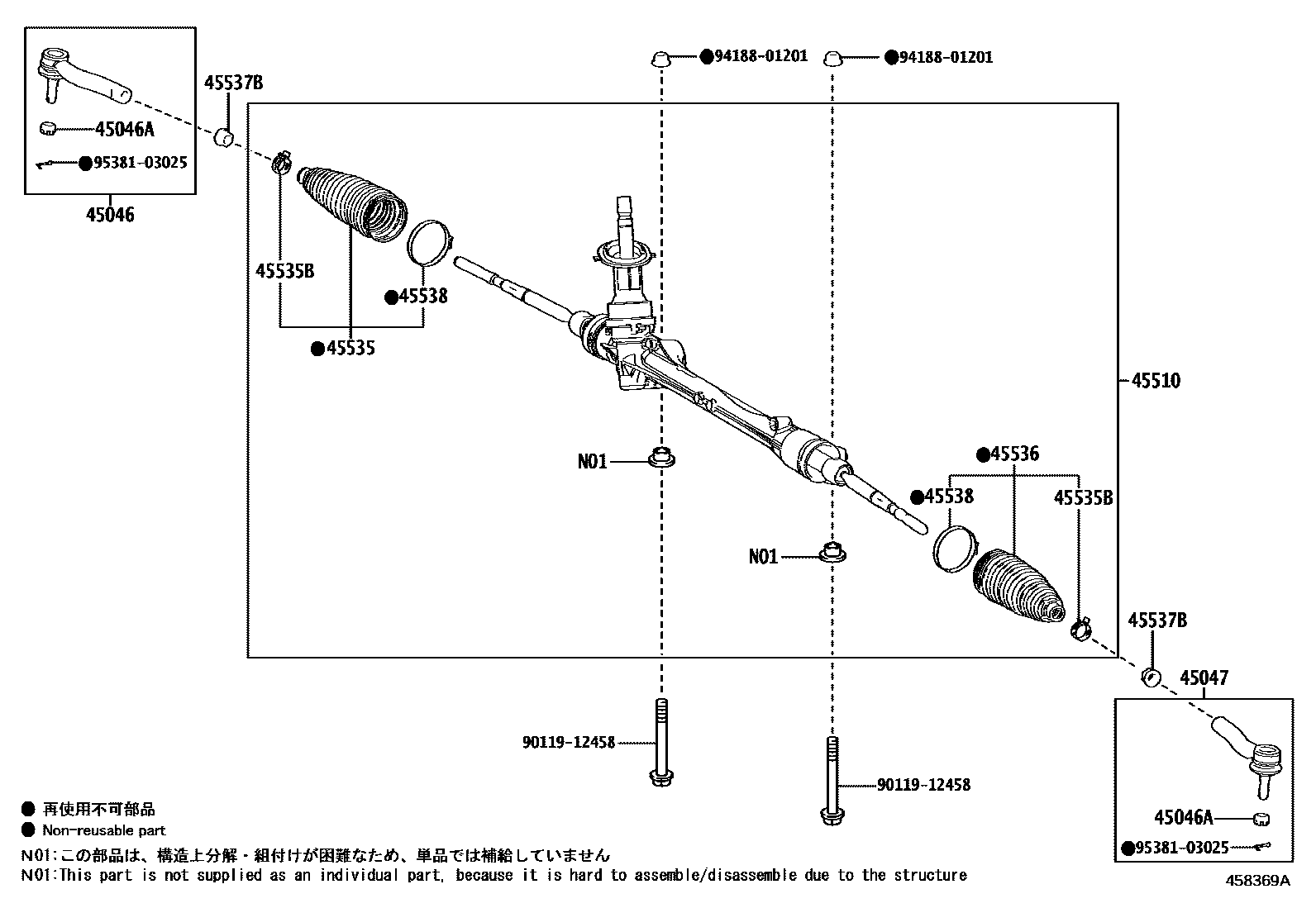 ●94188-01201
●94188-01201
45537B
45046A
●95381-03025
45046
45535B
●45538
●45535
45510
N01
●45536
●45538
45535B
N01
45537B
45047
90119-12458
90119-12458
45046A
●95381-03025
● 再使用不可部品
● Non-reusable part
N01:この部品は、構造上分解・組付けが困難なため、単品では補給していません
N01:This part is not supplied as an individual part, because it is hard to assemble/disassemble due to the structure
458369A