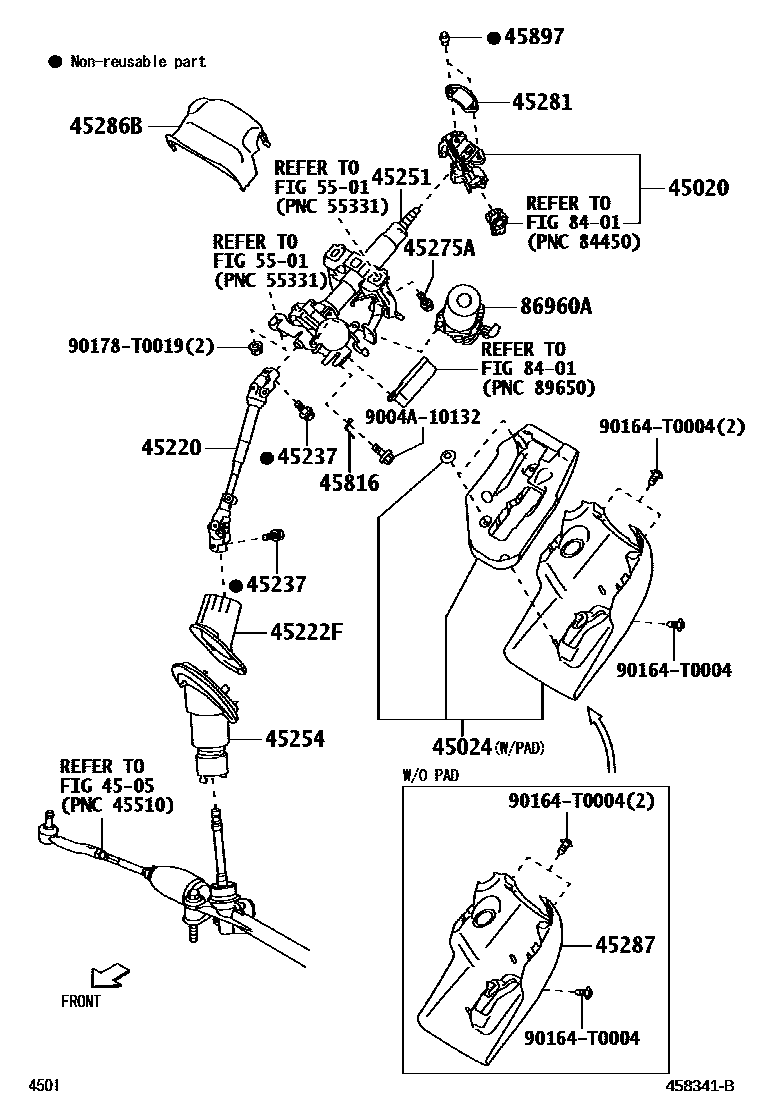 ● Non-reusable part

● 45897

45281

45286B

REFER TO FIG 55-01 (PNC 55331)

45251

45020

REFER TO FIG 84-01 (PNC 84450)

REFER TO FIG 55-01 (PNC 55331)

45275A

86960A

90178-T0019(2)

REFER TO FIG 84-01 (PNC 89650)

9004A-10132

90164-T0004(2)

45220

● 45237

45816

● 45237

45222F

90164-T0004

45254

45024(W/PAD)

REFER TO FIG 45-05 (PNC 45510)

W/O PAD

90164-T0004(2)

45287

90164-T0004

FRONT

4501

458341-B