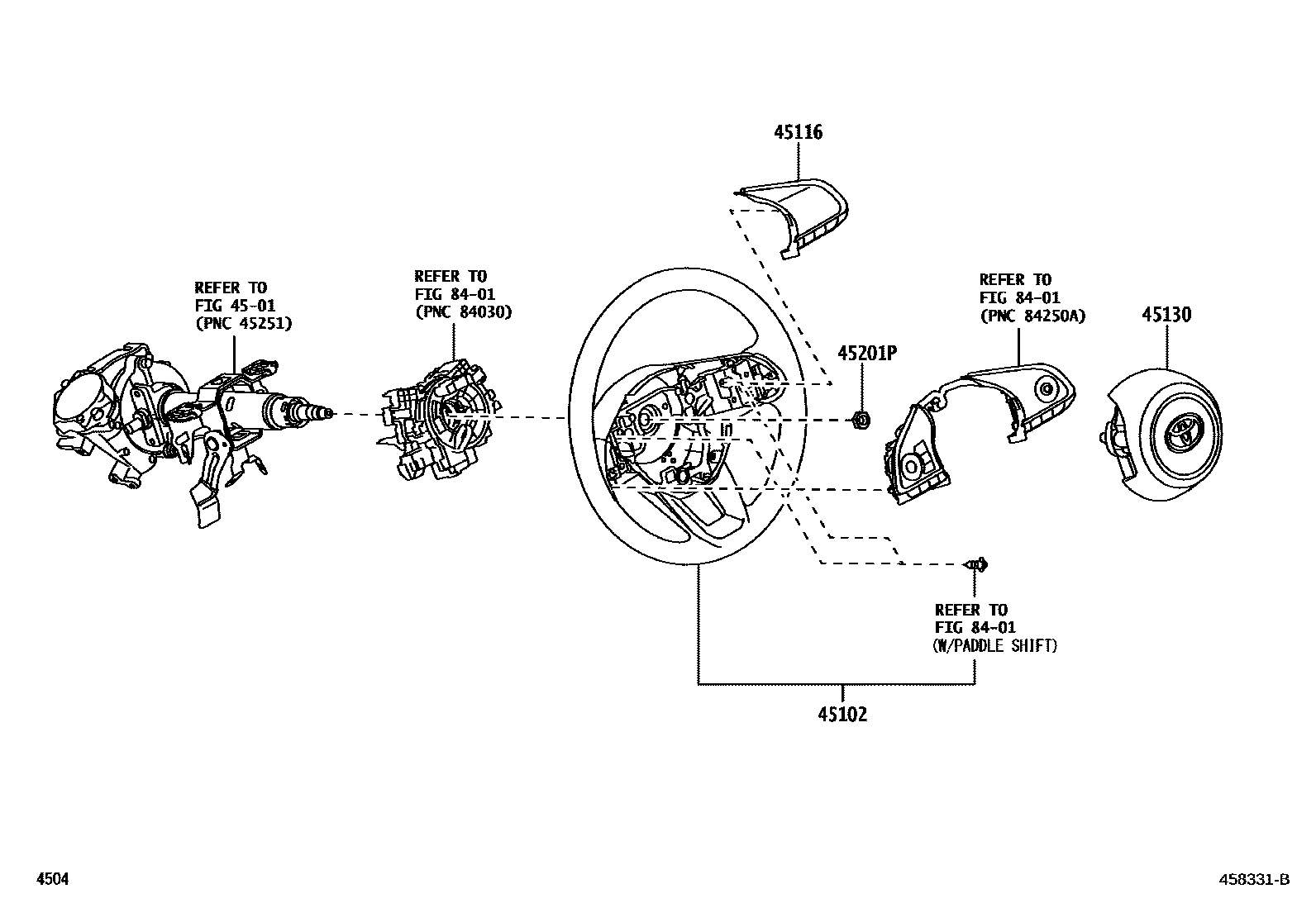 45116

REFER TO
FIG 45-01
(PNC 45251)

REFER TO
FIG 84-01
(PNC 84030)

REFER TO
FIG 84-01
(PNC 84250A)

45130

45201P

REFER TO
FIG 84-01
(W/PADDLE SHIFT)

45102

4504

458331-B