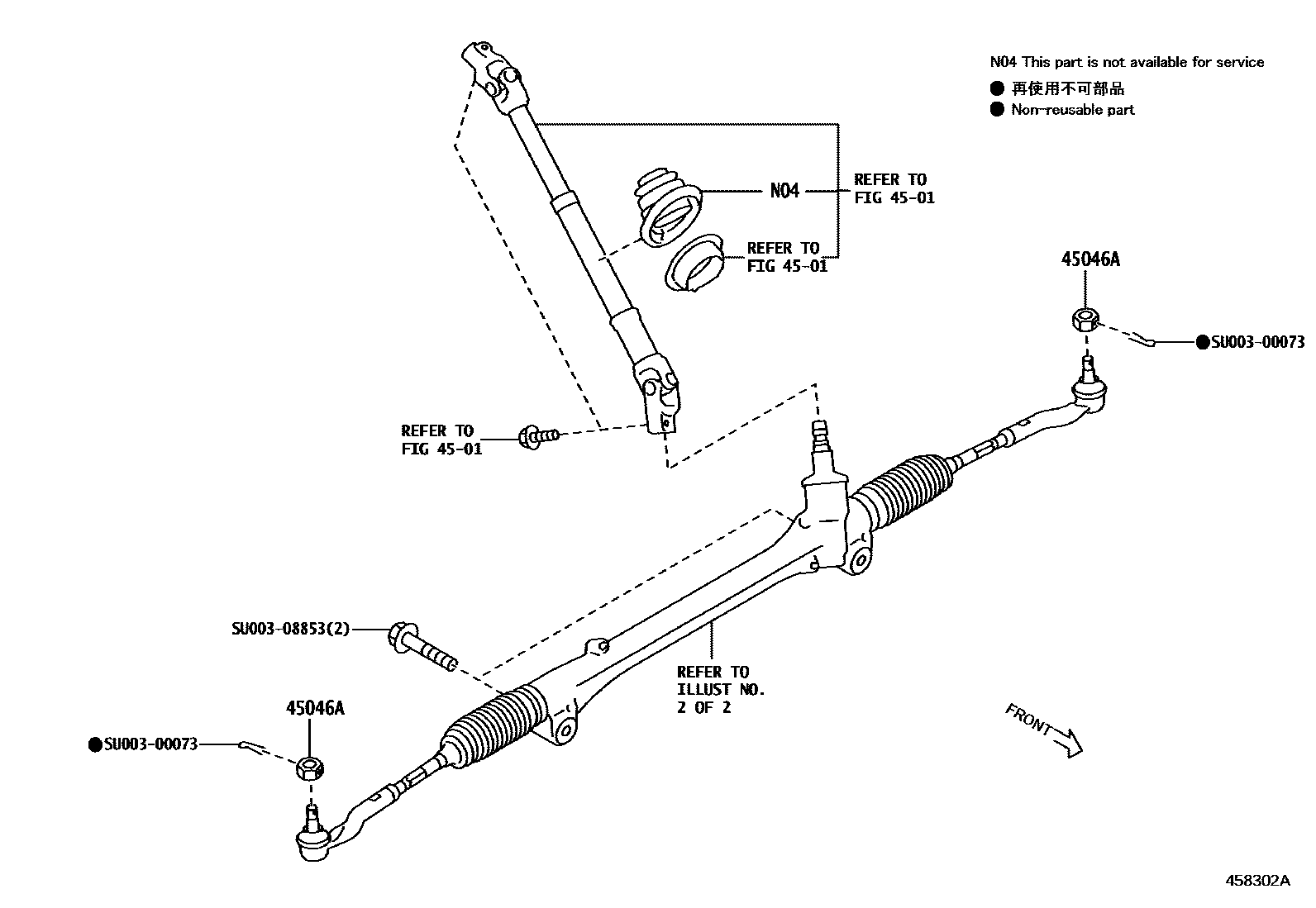 N04 This part is not available for service
● 再使用不可部品
● Non-reusable part

N04

REFER TO
FIG 45-01

REFER TO
FIG 45-01

45046A

●SU003-00073

REFER TO
FIG 45-01

SU003-08853(2)

REFER TO
ILLUST NO.
2 OF 2

45046A

●SU003-00073

FRONT

458302A