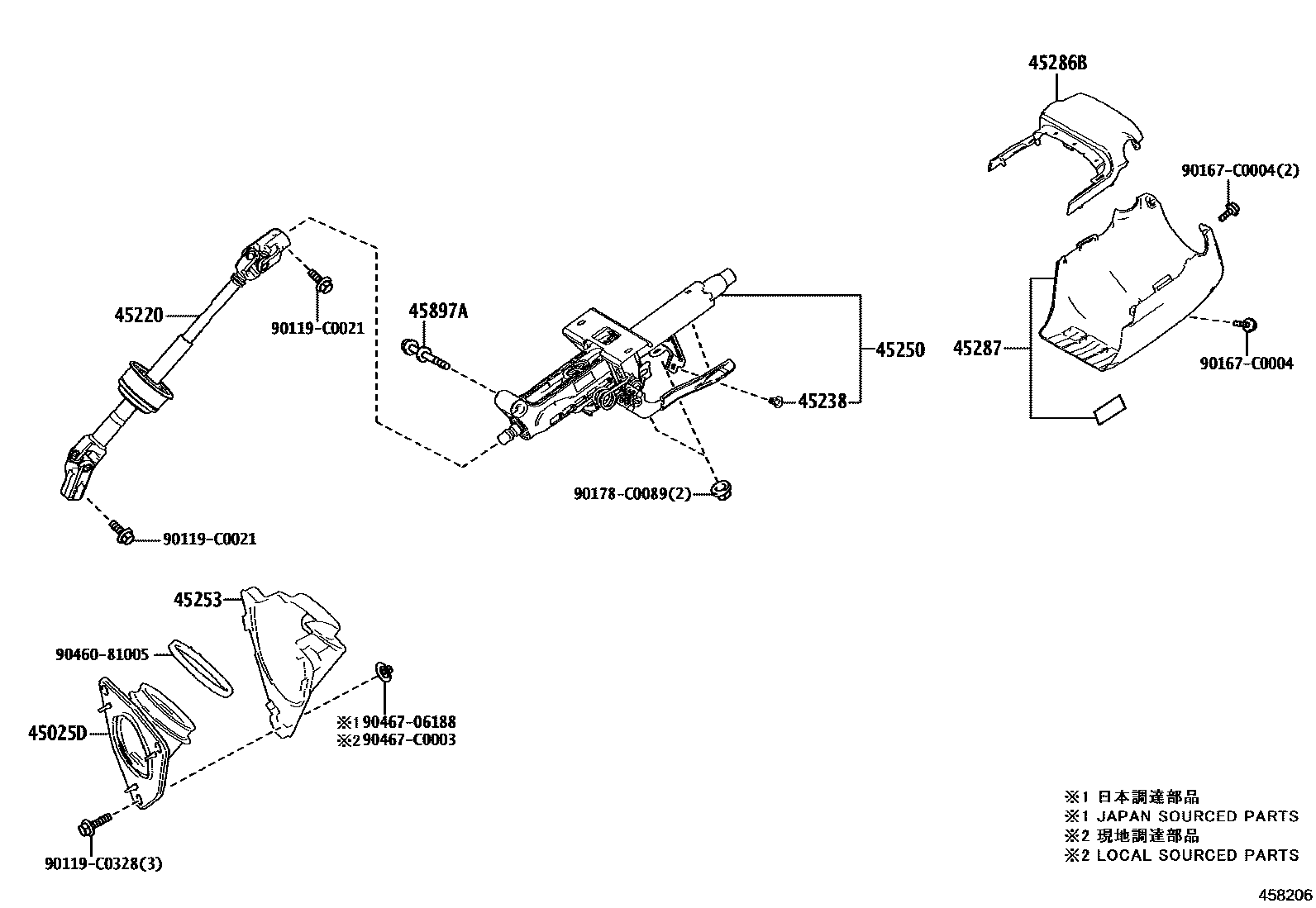 45286B

90167-C0004(2)

45220

90119-C0021

45897A

45250

45287

90167-C0004

45238

90178-C0089(2)

90119-C0021

45253

90460-81005

45025D

※1 90467-06188
※2 90467-C0003

90119-C0328(3)

※1 日本調達部品
※1 JAPAN SOURCED PARTS
※2 現地調達部品
※2 LOCAL SOURCED PARTS

458206