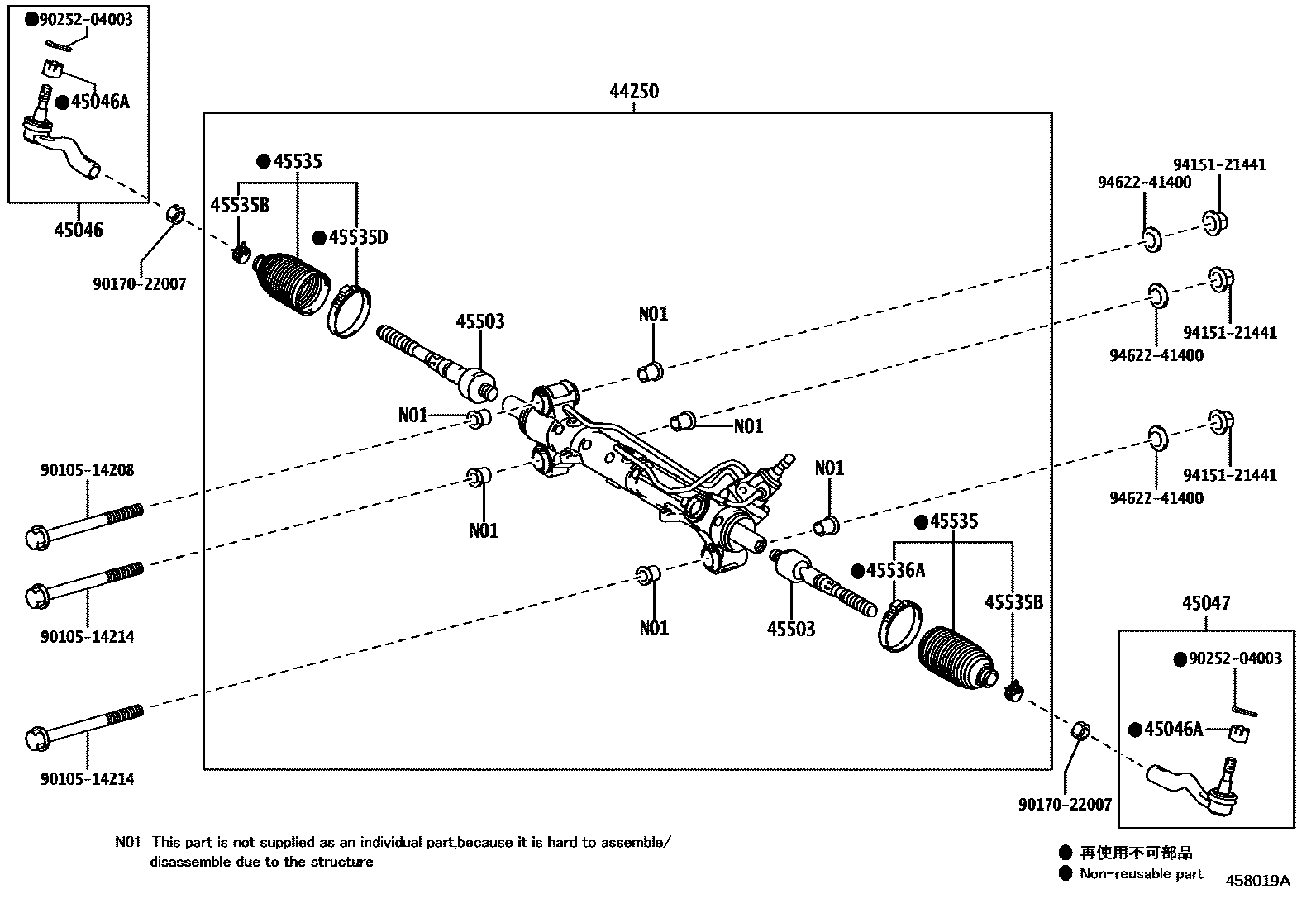 ●90252-04003
●45046A
45046
90170-22007
44250
●45535
45535B
●45535D
45503
N01
N01
N01
N01
N01
N01
94622-41400
94151-21441
94151-21441
94622-41400
94151-21441
94622-41400
90105-14208
90105-14214
90105-14214
●45535
●45536A
45535B
45503
45047
●90252-04003
●45046A
90170-22007

N01 This part is not supplied as an individual part,because it is hard to assemble/ disassemble due to the structure

● 再使用不可部品
● Non-reusable part
458019A