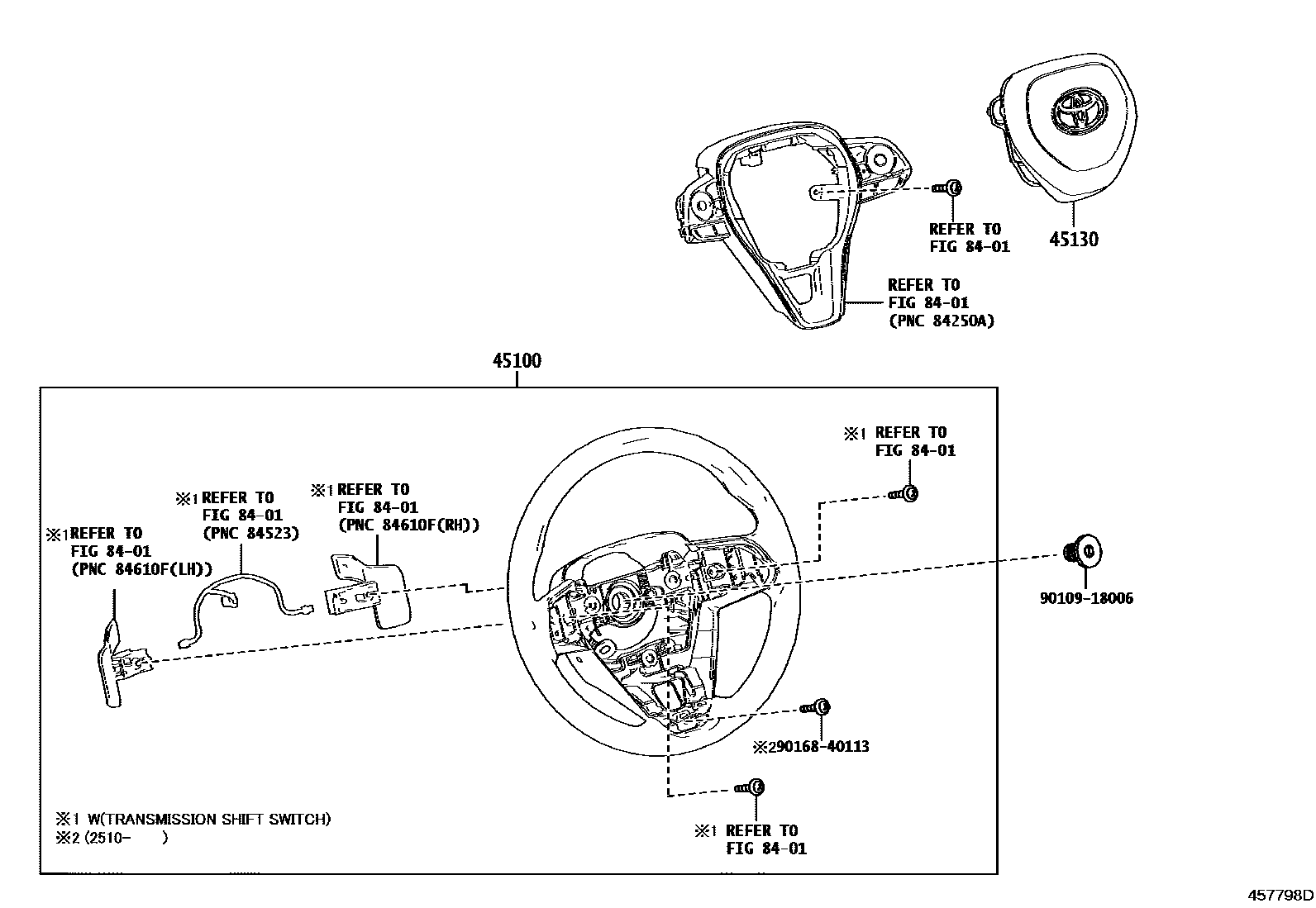 REFER TO
FIG 84-01

45130

REFER TO
FIG 84-01
(PNC 84250A)

45100

※1 REFER TO
FIG 84-01

※1 REFER TO
FIG 84-01
(PNC 84523)

※1 REFER TO
FIG 84-01
(PNC 84610F(RH))

※1 REFER TO
FIG 84-01
(PNC 84610F(LH))

90109-18006

※2 90168-40113

※1 REFER TO
FIG 84-01

※1 W(TRANSMISSION SHIFT SWITCH)
※2 (2510- )

457798D