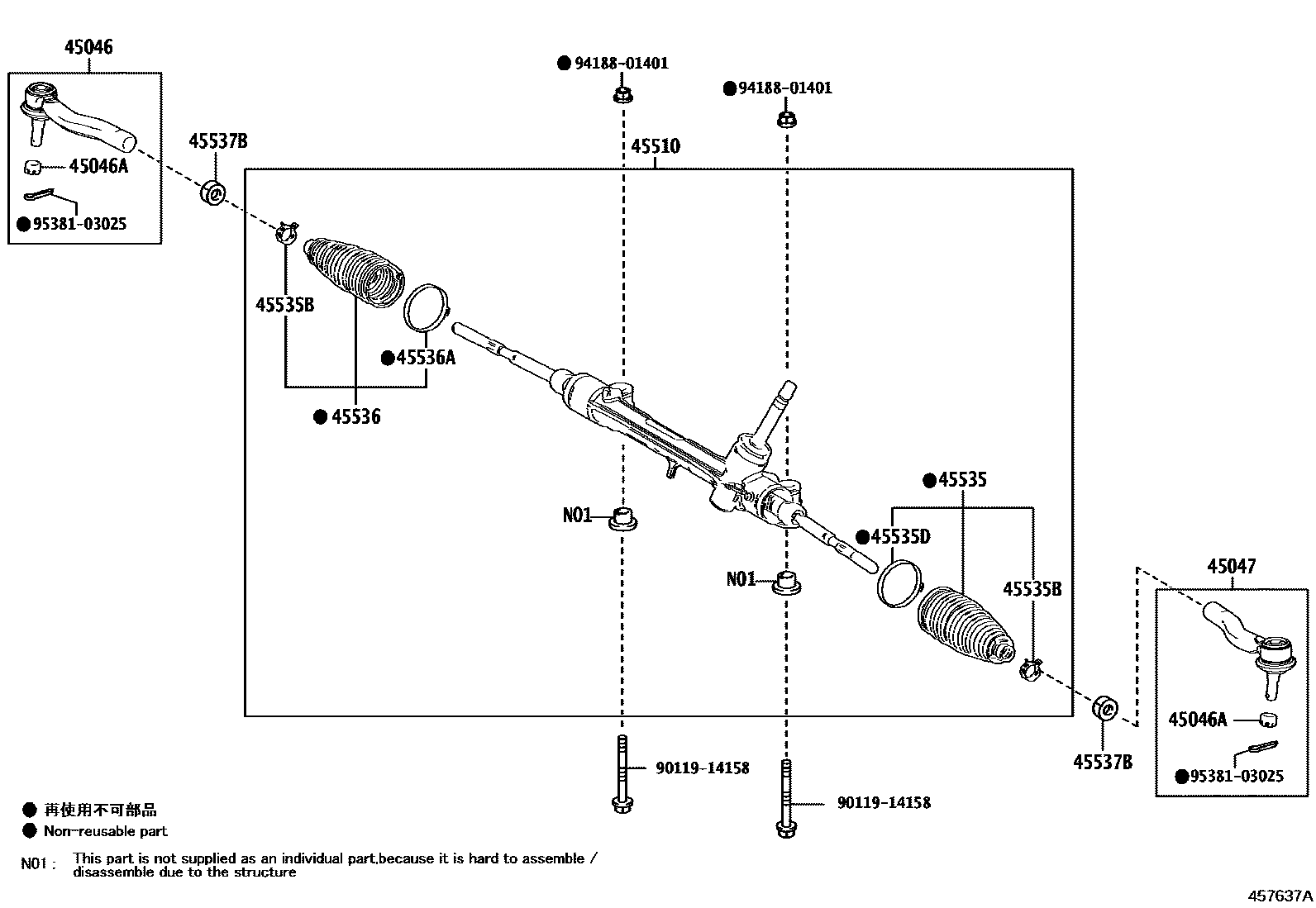 45046

45046A

●95381-03025

45537B

●94188-01401

●94188-01401

45510

45535B

●45536A

●45536

N01

N01

●45535

●45535D

45535B

45047

45046A

●95381-03025

45537B

90119-14158

90119-14158

● 再使用不可部品
● Non-reusable part

N01 : This part is not supplied as an individual part,because it is hard to assemble / disassemble due to the structure

457637A