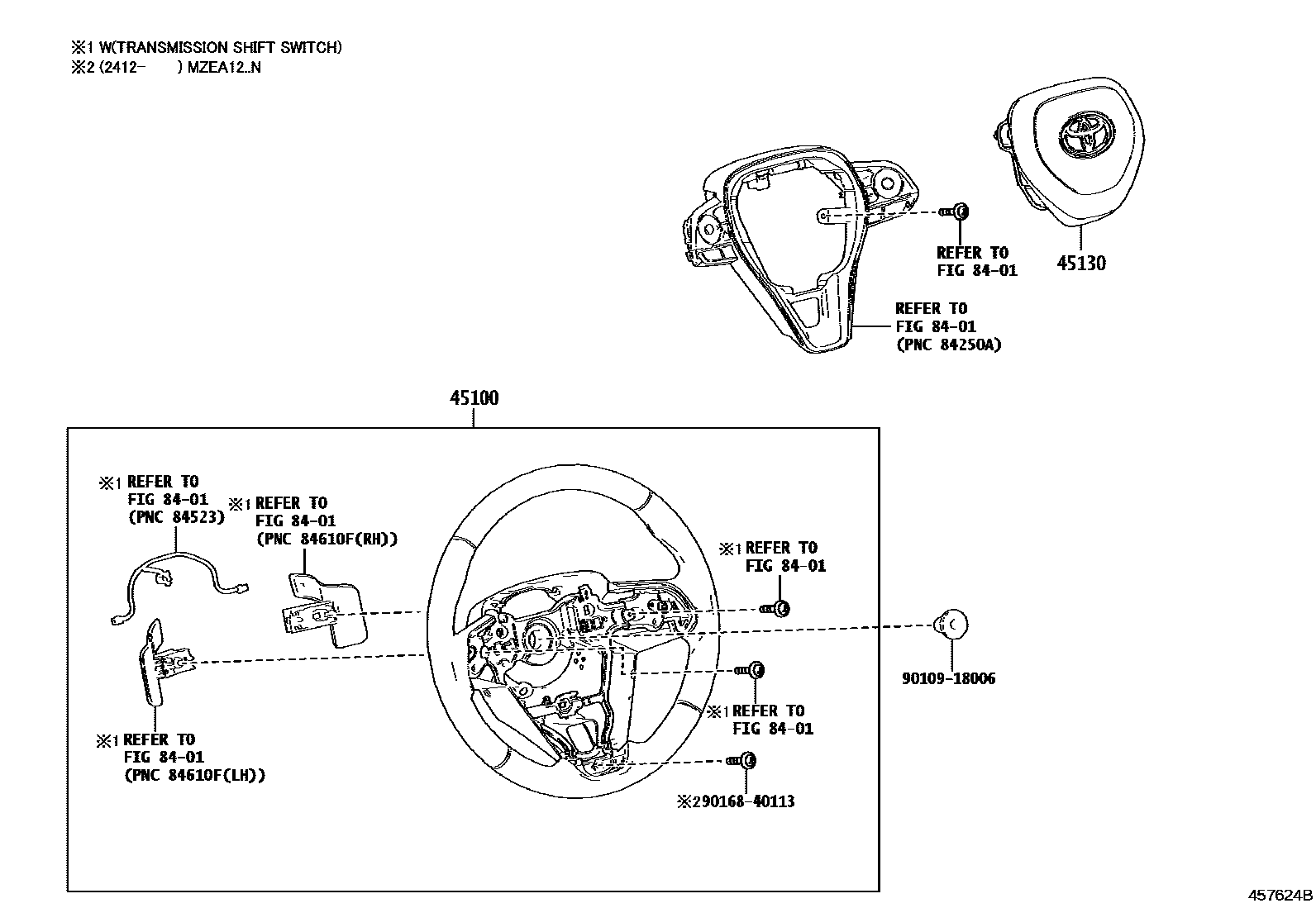 ※1 W(TRANSMISSION SHIFT SWITCH)
※2 (2412- ) MZEA12..N

REFER TO
FIG 84-01

45130

REFER TO
FIG 84-01
(PNC 84250A)

45100

※1 REFER TO
FIG 84-01
(PNC 84523)

※1 REFER TO
FIG 84-01
(PNC 84610F(RH))

※1 REFER TO
FIG 84-01

90109-18006

※1 REFER TO
FIG 84-01

※1 REFER TO
FIG 84-01
(PNC 84610F(LH))

※2 90168-40113

457624B