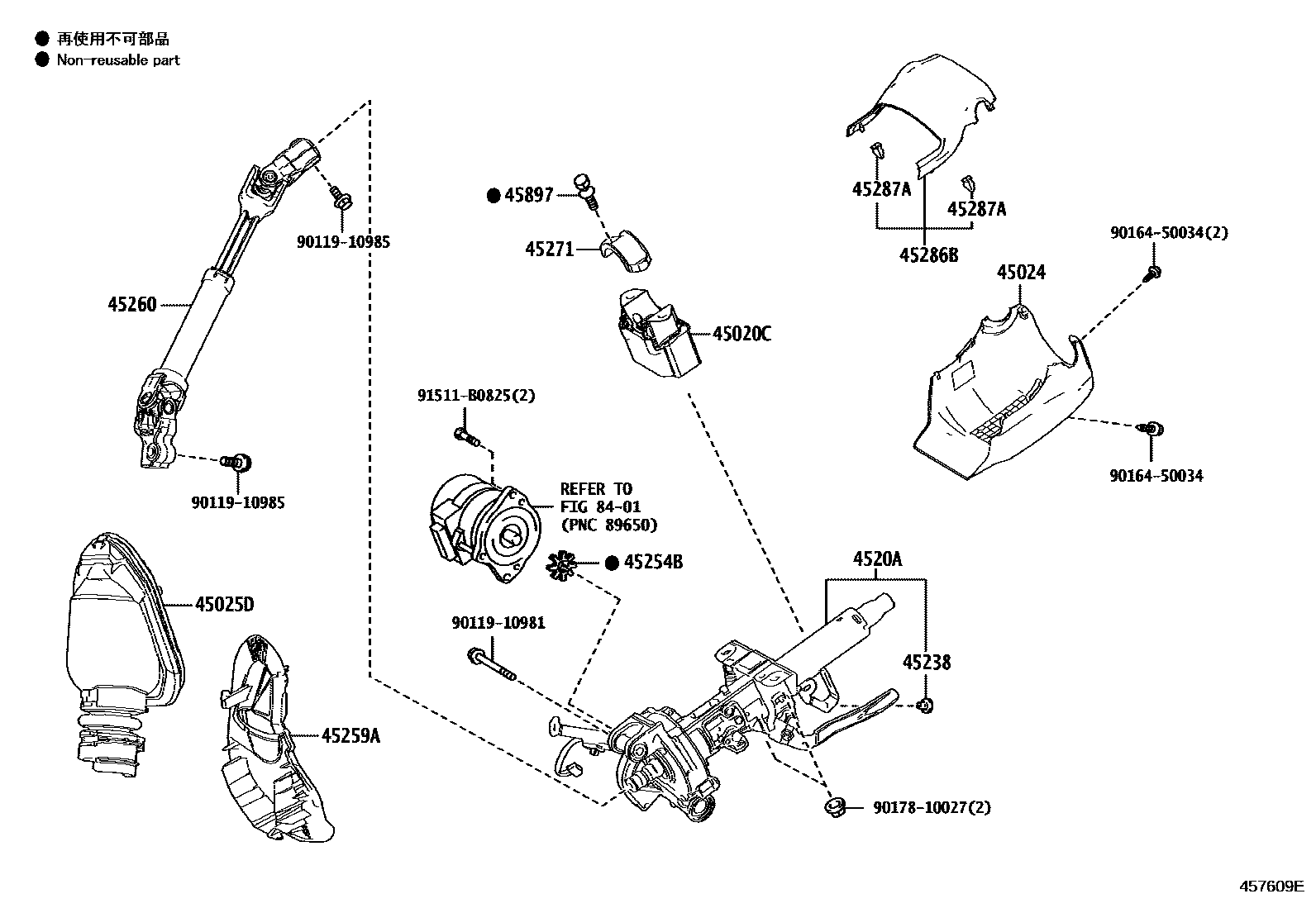 ● 再使用不可部品
● Non-reusable part

90119-10985
45260
90119-10985
45025D
45259A

● 45897
45271
45020C
91511-B0825(2)
REFER TO
FIG 84-01
(PNC 89650)
● 45254B
90119-10981

45287A
45287A
45286B
90164-50034(2)
45024
90164-50034
4520A
45238
90178-10027(2)

457609E