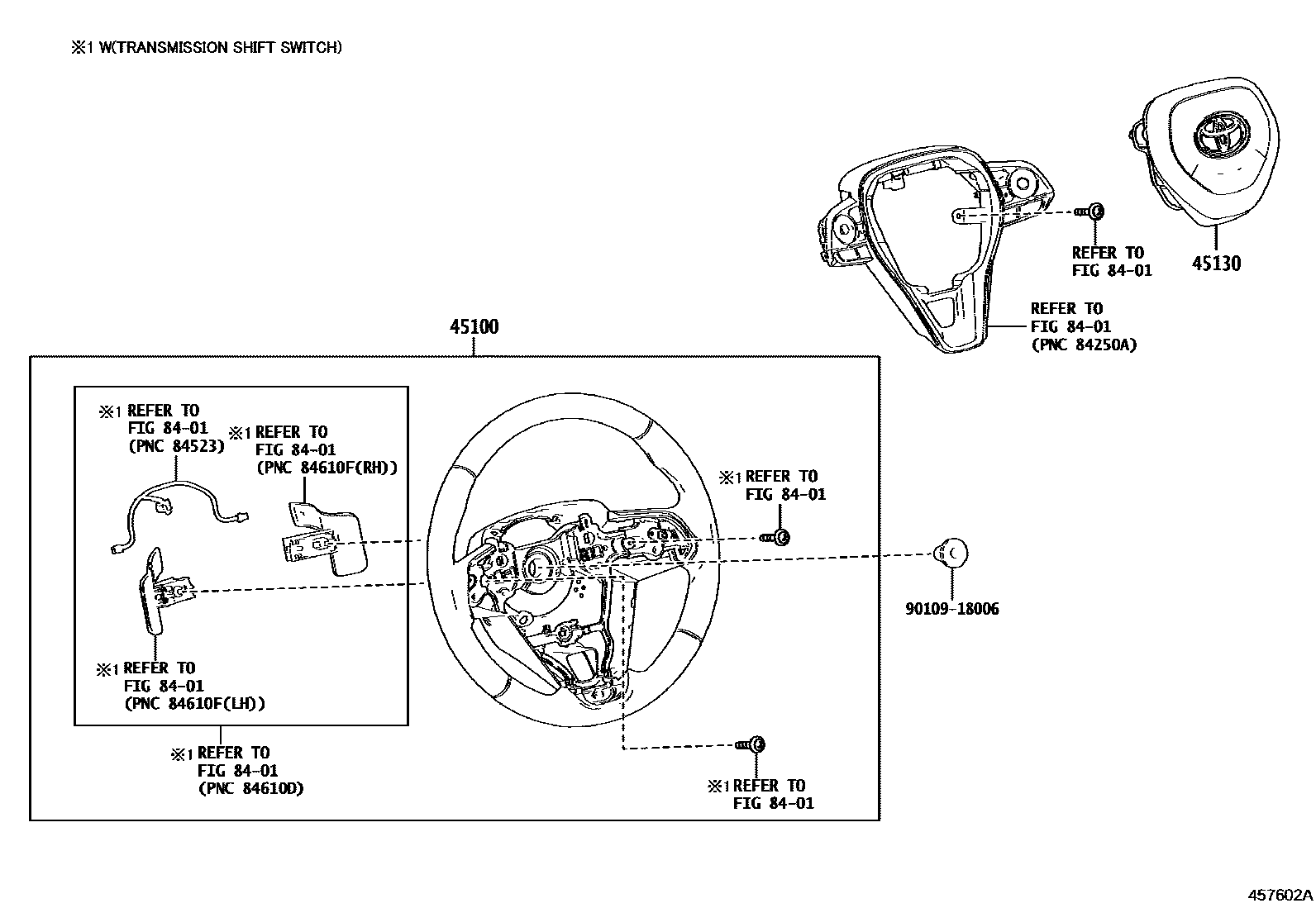 ※1 W(TRANSMISSION SHIFT SWITCH)

REFER TO
FIG 84-01

45130

REFER TO
FIG 84-01
(PNC 84250A)

45100

※1 REFER TO
FIG 84-01
(PNC 84523)

※1 REFER TO
FIG 84-01
(PNC 84610F(RH))

※1 REFER TO
FIG 84-01

90109-18006

※1 REFER TO
FIG 84-01
(PNC 84610F(LH))

※1 REFER TO
FIG 84-01
(PNC 84610D)

※1 REFER TO
FIG 84-01

457602A