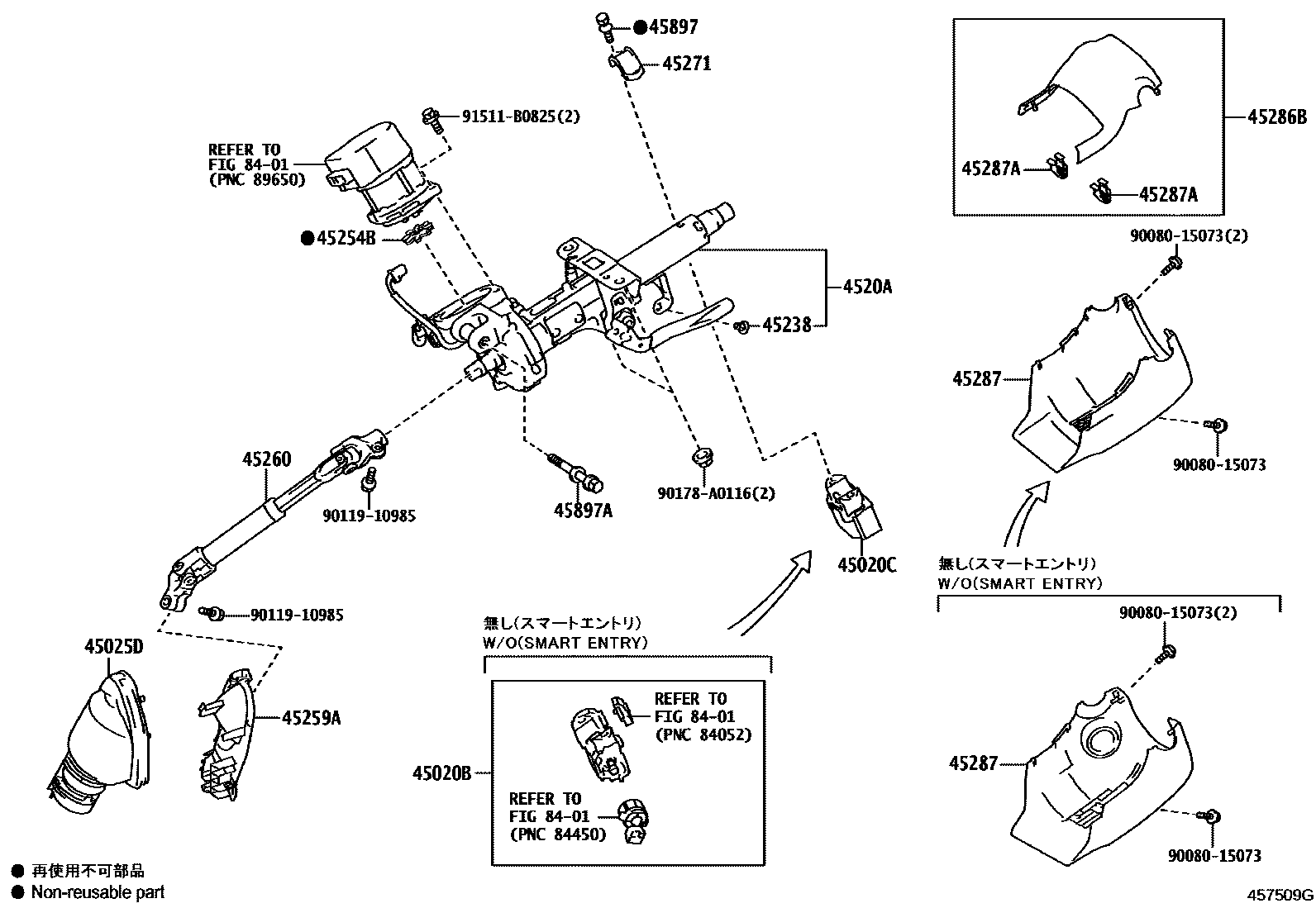 ●45897
45271
91511-B0825(2)
REFER TO
FIG 84-01
(PNC 89650)
●45254B
4520A
45238
45260
90119-10985
45897A
90178-A0116(2)
45020C
90119-10985
45025D
45259A
無し(スマートエントリ)
W/O(SMART ENTRY)
REFER TO
FIG 84-01
(PNC 84052)
45020B
REFER TO
FIG 84-01
(PNC 84450)
45286B
45287A
45287A
90080-15073(2)
45287
90080-15073
無し(スマートエントリ)
W/O(SMART ENTRY)
90080-15073(2)
45287
90080-15073
● 再使用不可部品
● Non-reusable part
457509G