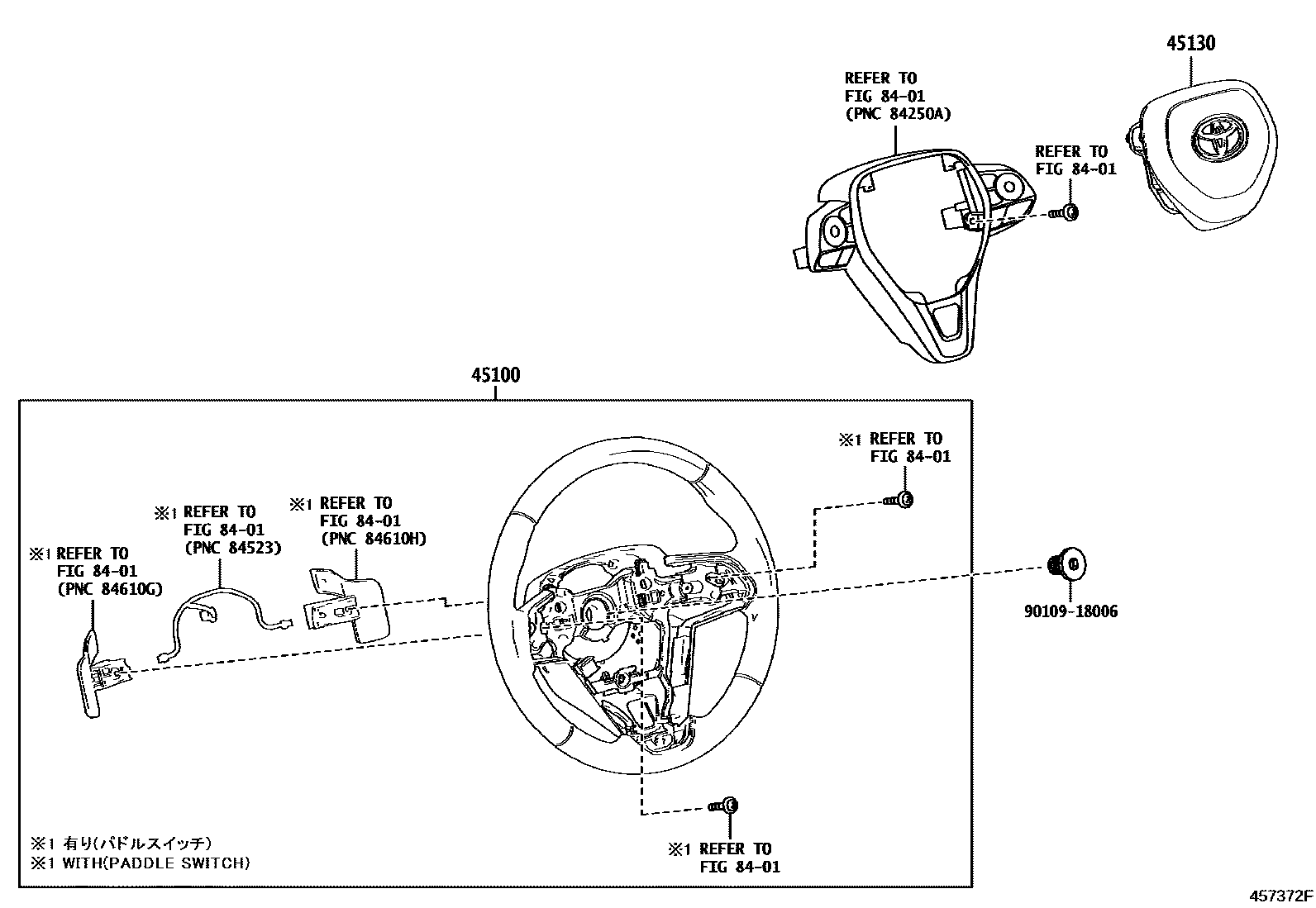 45130

REFER TO
FIG 84-01
(PNC 84250A)

REFER TO
FIG 84-01

45100

※1 REFER TO
FIG 84-01

※1 REFER TO
FIG 84-01
(PNC 84523)

※1 REFER TO
FIG 84-01
(PNC 84610H)

※1 REFER TO
FIG 84-01
(PNC 84610G)

90109-18006

※1 REFER TO
FIG 84-01

※1 有り(パドルスイッチ)
※1 WITH(PADDLE SWITCH)

457372F