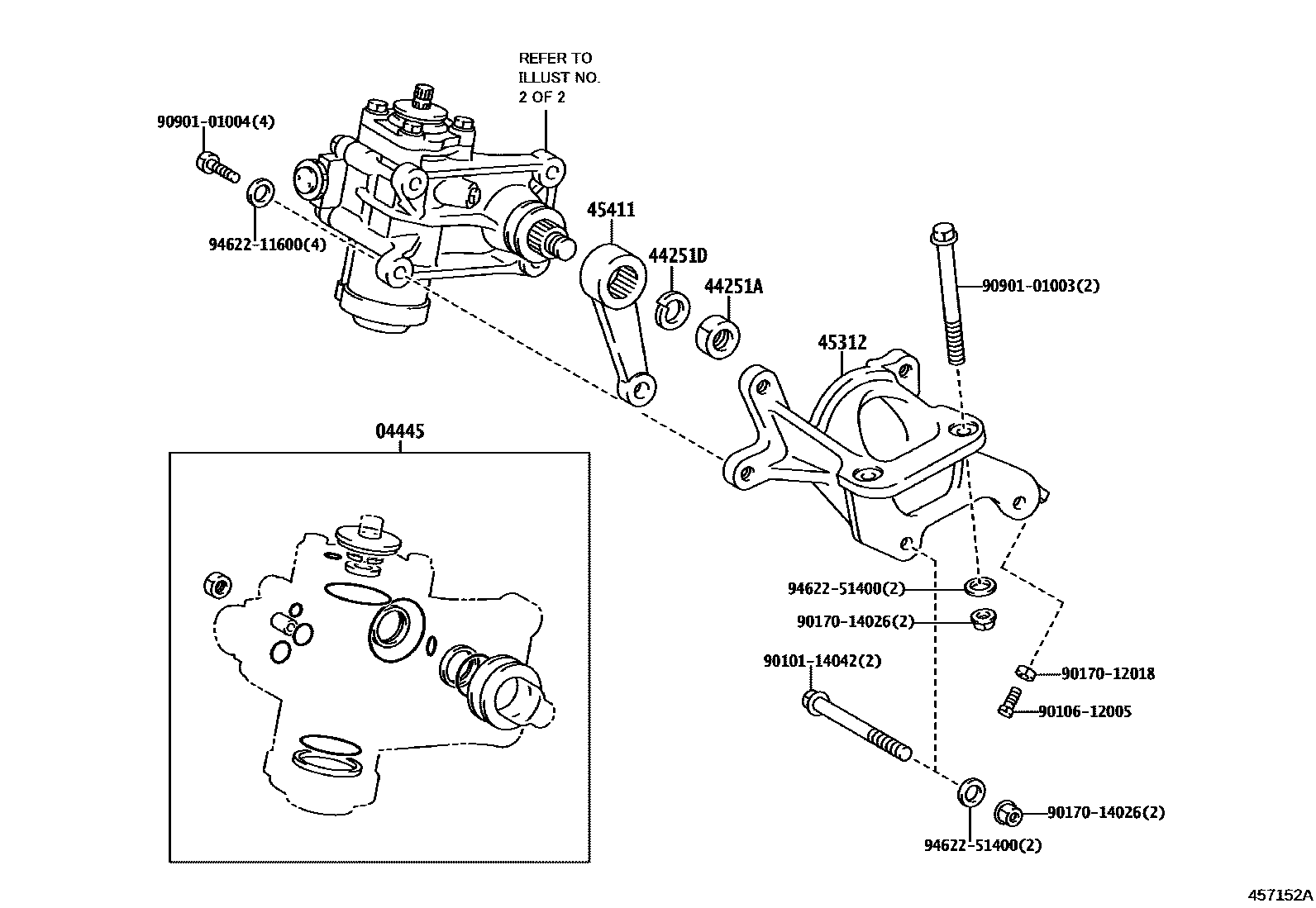 REFER TO ILLUST NO. 2 OF 2

90901-01004(4)

94622-11600(4)

45411

44251D

44251A

90901-01003(2)

45312

04445

94622-51400(2)

90170-14026(2)

90101-14042(2)

90170-12018

90106-12005

90170-14026(2)

94622-51400(2)

457152A