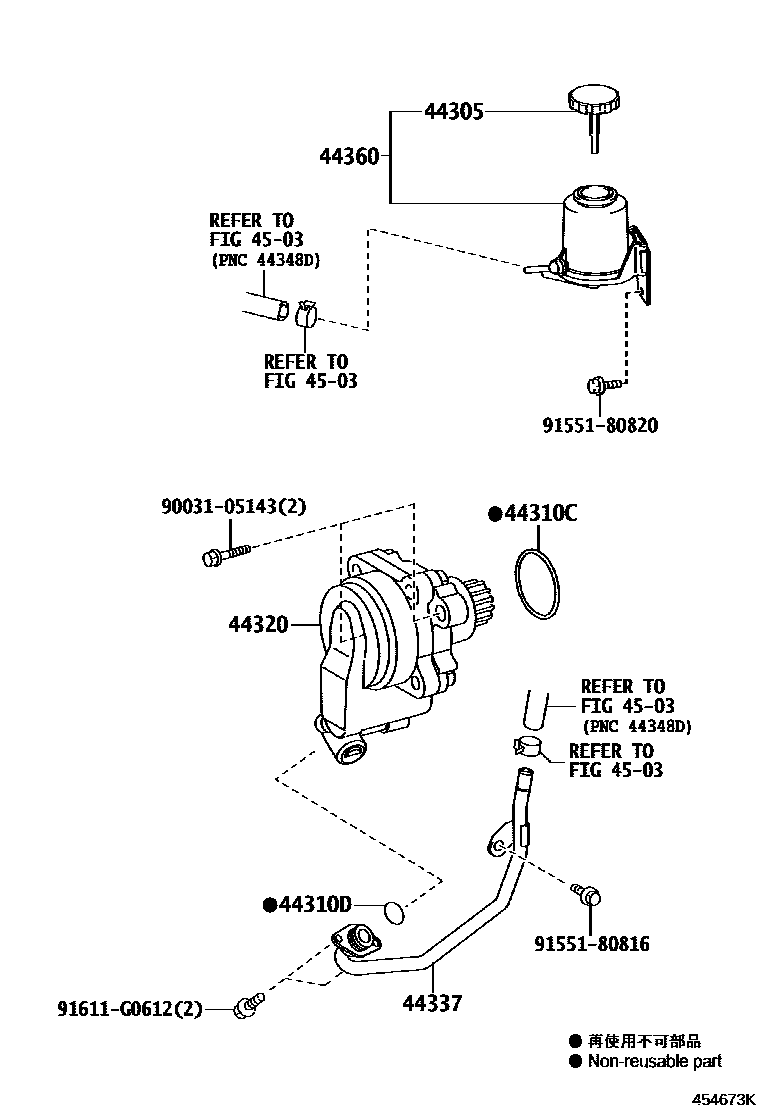 44305
44360
REFER TO
FIG 45-03
(PNC 44348D)
REFER TO
FIG 45-03
91551-80820
90031-05143(2)
●44310C
44320
REFER TO
FIG 45-03
(PNC 44348D)
REFER TO
FIG 45-03
●44310D
91551-80816
91611-G0612(2)
44337
● 再使用不可部品
● Non-reusable part
454673K